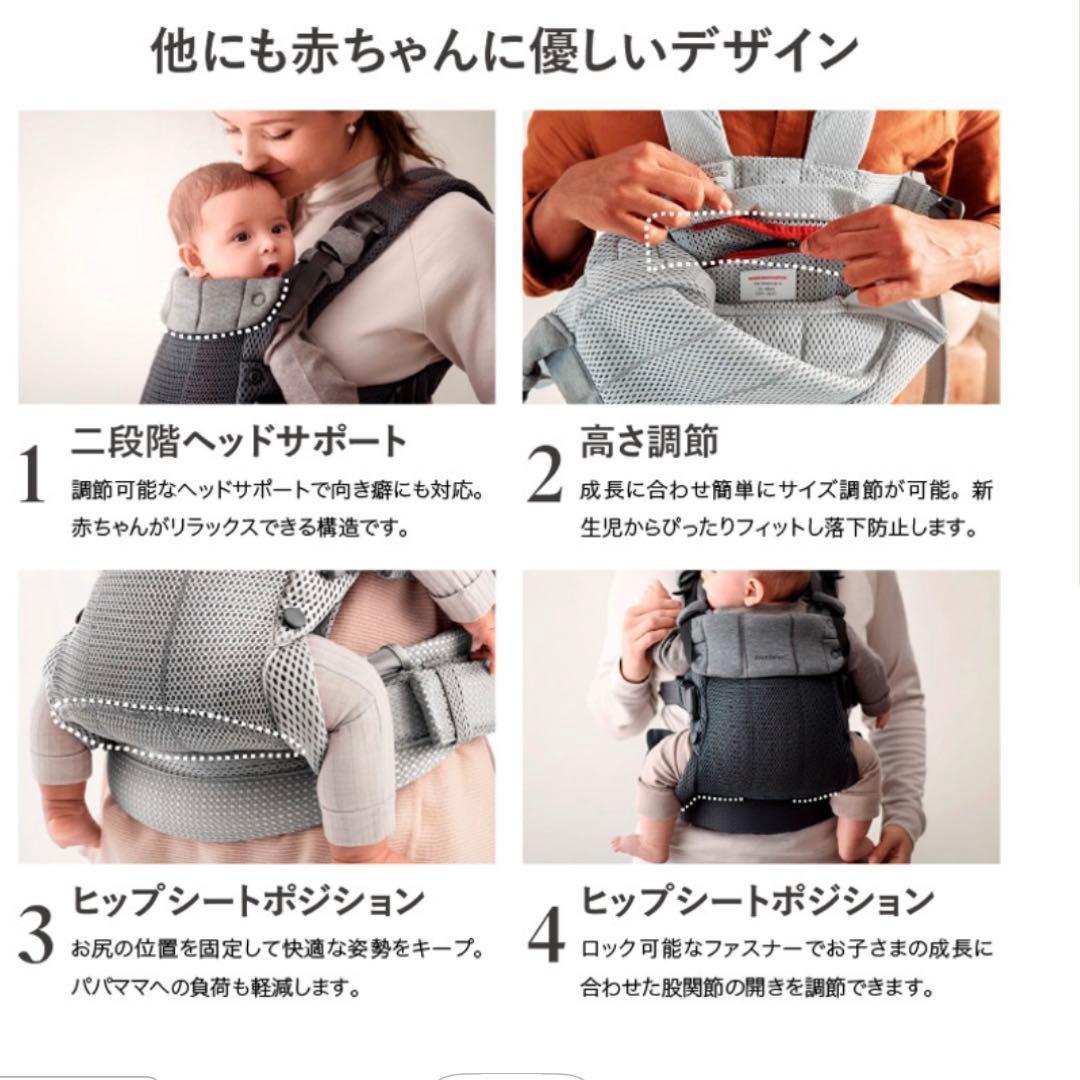 他にも赤ちゃんに優しいデザイン

1 二段階ヘッドサポート
調節可能なヘッドサポートで向き癖にも対応。赤ちゃんがリラックスできる構造です。

2 高さ調節
成長に合わせ簡単にサイズ調節が可能。新生児からぴったりフィットし落下防止します。

3 ヒップシートポジション
お尻の位置を固定して快適な姿勢をキープ。パパママへの負荷も軽減します。

4 ヒップシートポジション
ロック可能なファスナーでお子さまの成長に合わせた股関節の開きを調節できます。