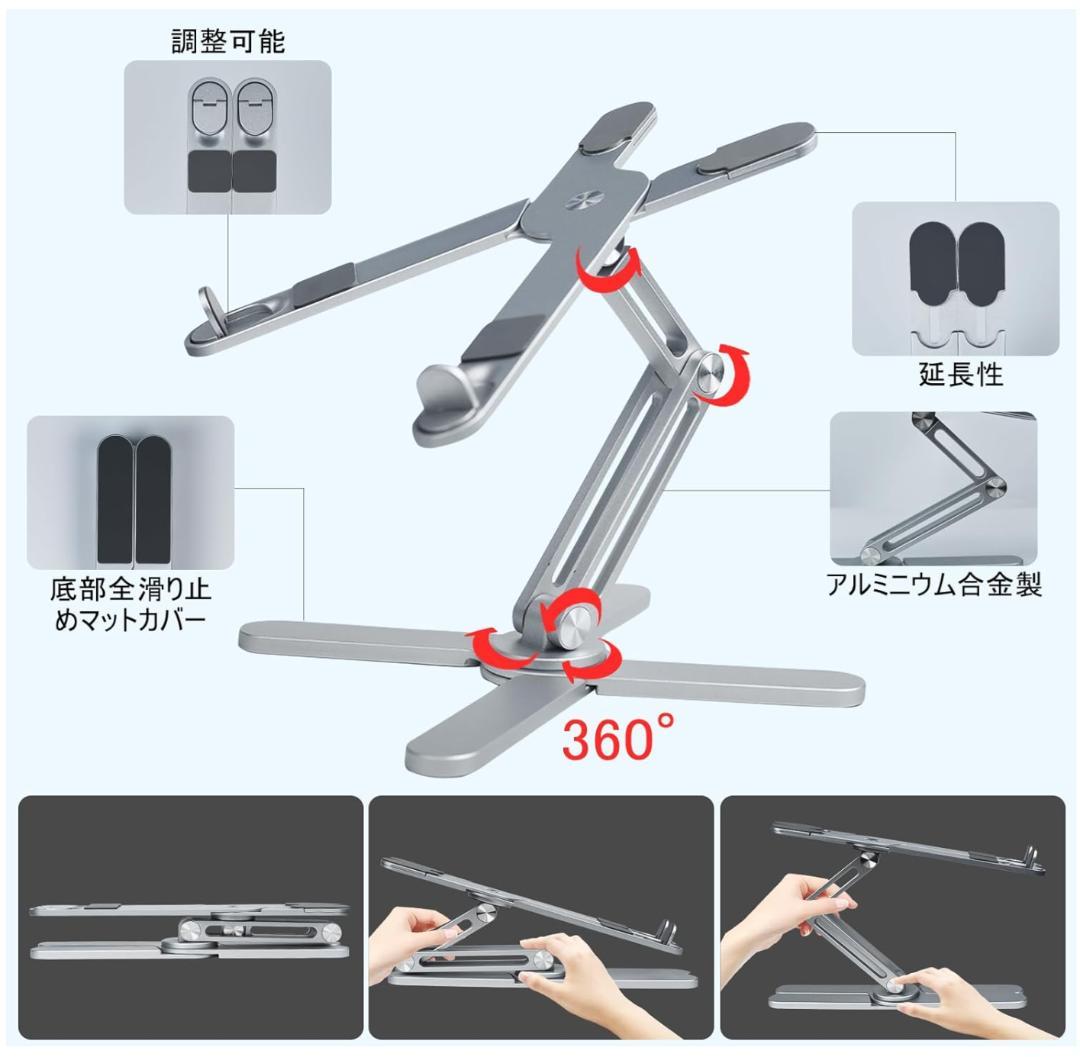 調整可能

延長性

底部全滑り止めマットカバー

アルミニウム合金製

360°