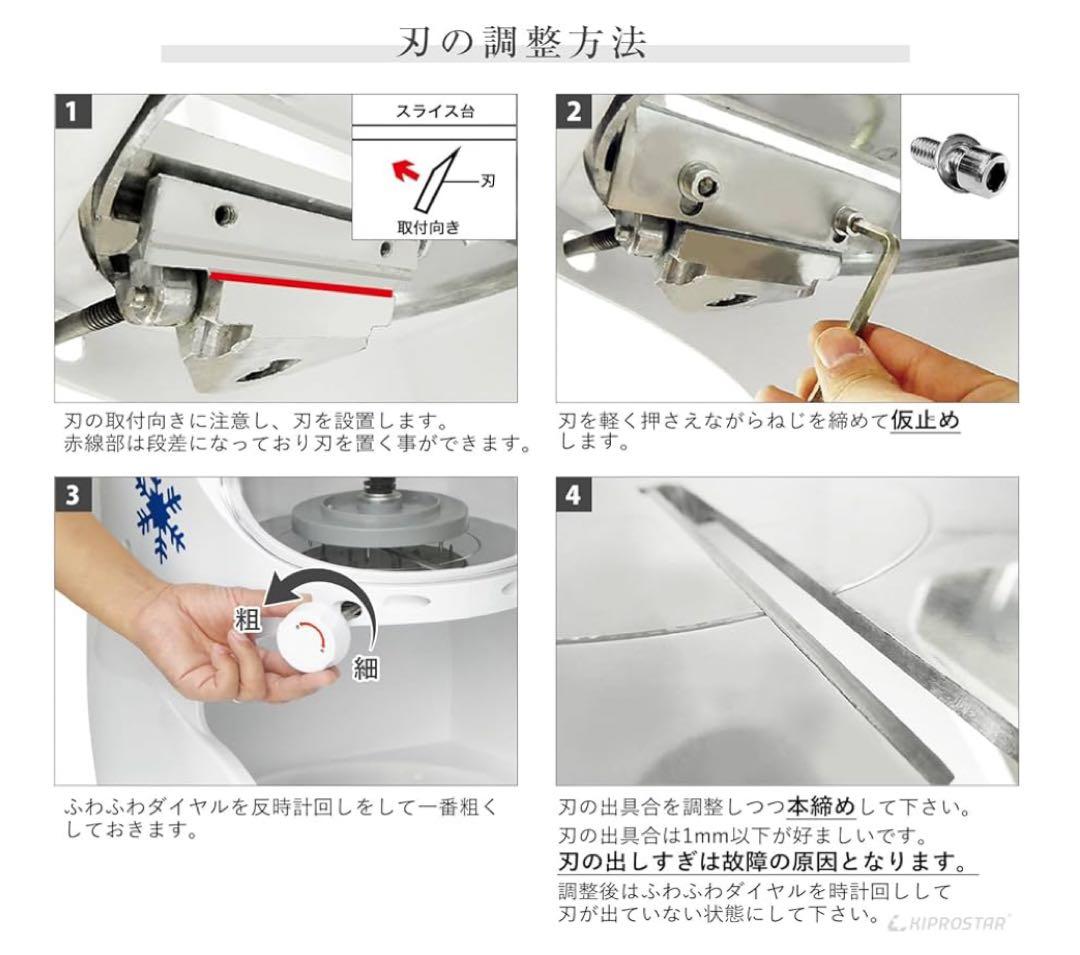 刃の調整方法

1

スライス台

刃

取付向き

刃の取付向きに注意し、刃を設置します。
赤線部は段差になっており刃を置く事ができます。

2

刃を軽く押さえながらねじを締めて仮止めします。

3

粗

細

ふわふわダイヤルを反時計回しをして一番粗くしておきます。

4

刃の出具合を調整しつつ本締めして下さい。
刃の出具合は1mm以下が好ましいです。
刃の出しすぎは故障の原因となります。
調整後はふわふわダイヤルを時計回しして刃が出ていない状態にして下さい。

KIPROSTAR