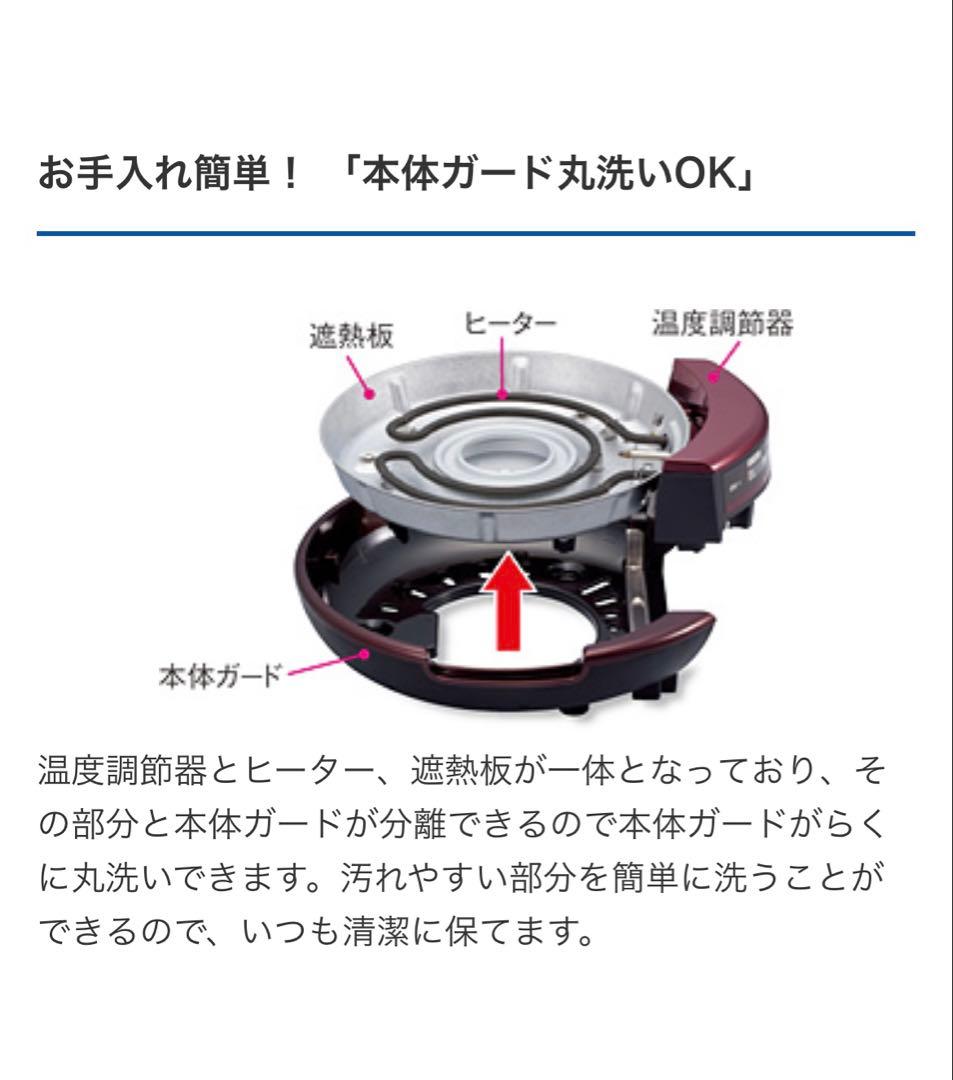 お手入れ簡単！「本体ガード丸洗いOK」

遮熱板

ヒーター

温度調節器

本体ガード

温度調節器とヒーター、遮熱板が一体となっており、その部分と本体ガードが分離できるので本体ガードがらくに丸洗いできます。汚れやすい部分を簡単に洗うことができるので、いつも清潔に保てます。