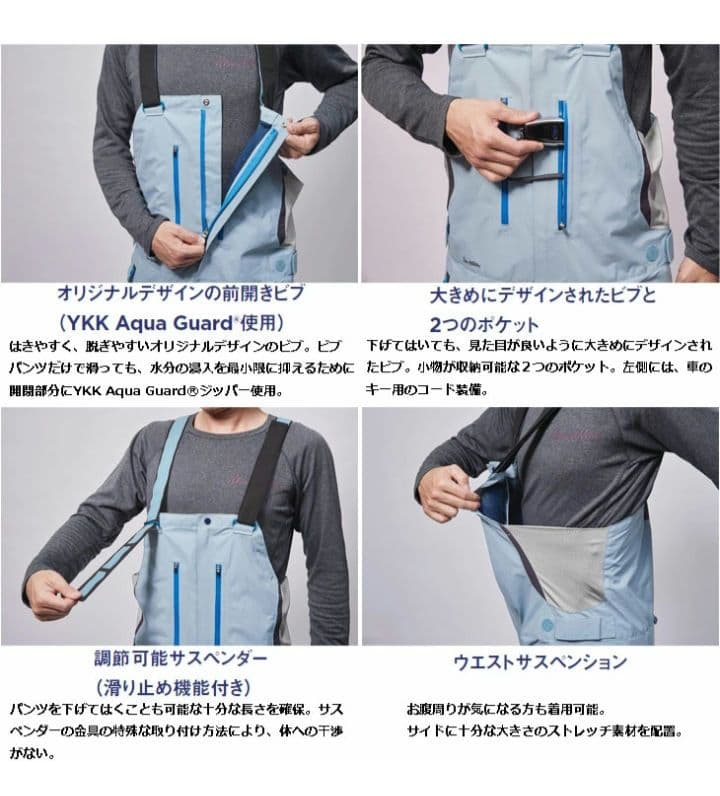 オリジナルデザインの前開きビブ
（YKK Aqua Guard®使用）

はきやすく、脱ぎやすいオリジナルデザインのビブ。ビブパンツだけで滑っても、水分の浸入を最小限に抑えるために開閉部分にYKK Aqua Guard®ジッパー使用。

大きめにデザインされたビブと
2つのポケット

下げてはいても、見た目が良いように大きめにデザインされたビブ。小物が収納可能な2つのポケット。左側には、車のキー用のコード装備。

調節可能サスペンダー
（滑り止め機能付き）

パンツを下げてはくことも可能な十分な長さを確保。サスペンダーの金具の特殊な取り付け方法により、体への干渉がない。

ウエストサスペンション

お腹周りが気になる方も着用可能。
サイドに十分な大きさのストレッチ素材を配置。