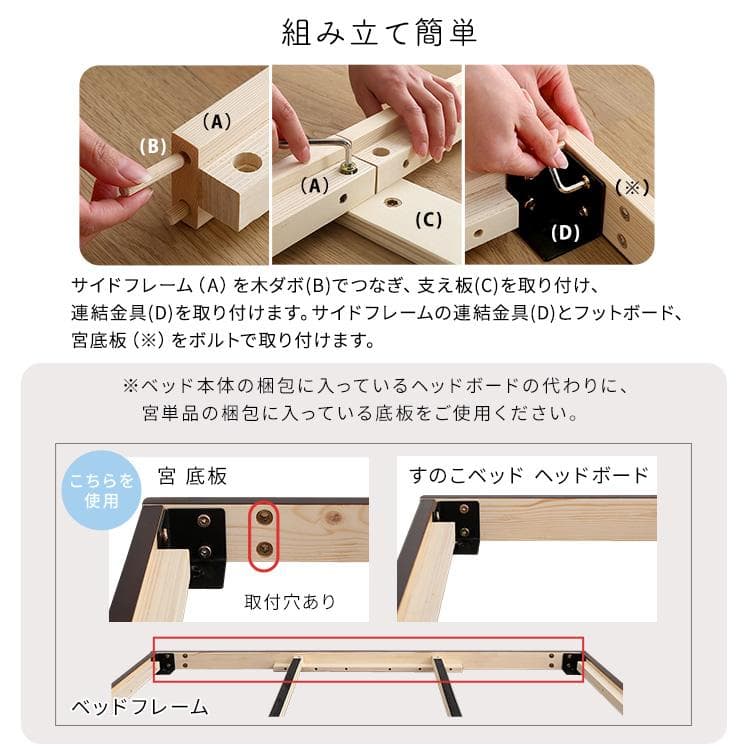 組み立て簡単

(B)

(A)

(A)

(C)

(D)

(※)

サイドフレーム（A）を木ダボ(B)でつなぎ、支え板(C)を取り付け、連結金具(D)を取り付けます。サイドフレームの連結金具(D)とフットボード、宮底板（※）をボルトで取り付けます。

※ベッド本体の梱包に入っているヘッドボードの代わりに、宮単品の梱包に入っている底板をご使用ください。

こちらを使用

宮 底板

取付穴あり

すのこベッド ヘッドボード

ベッドフレーム