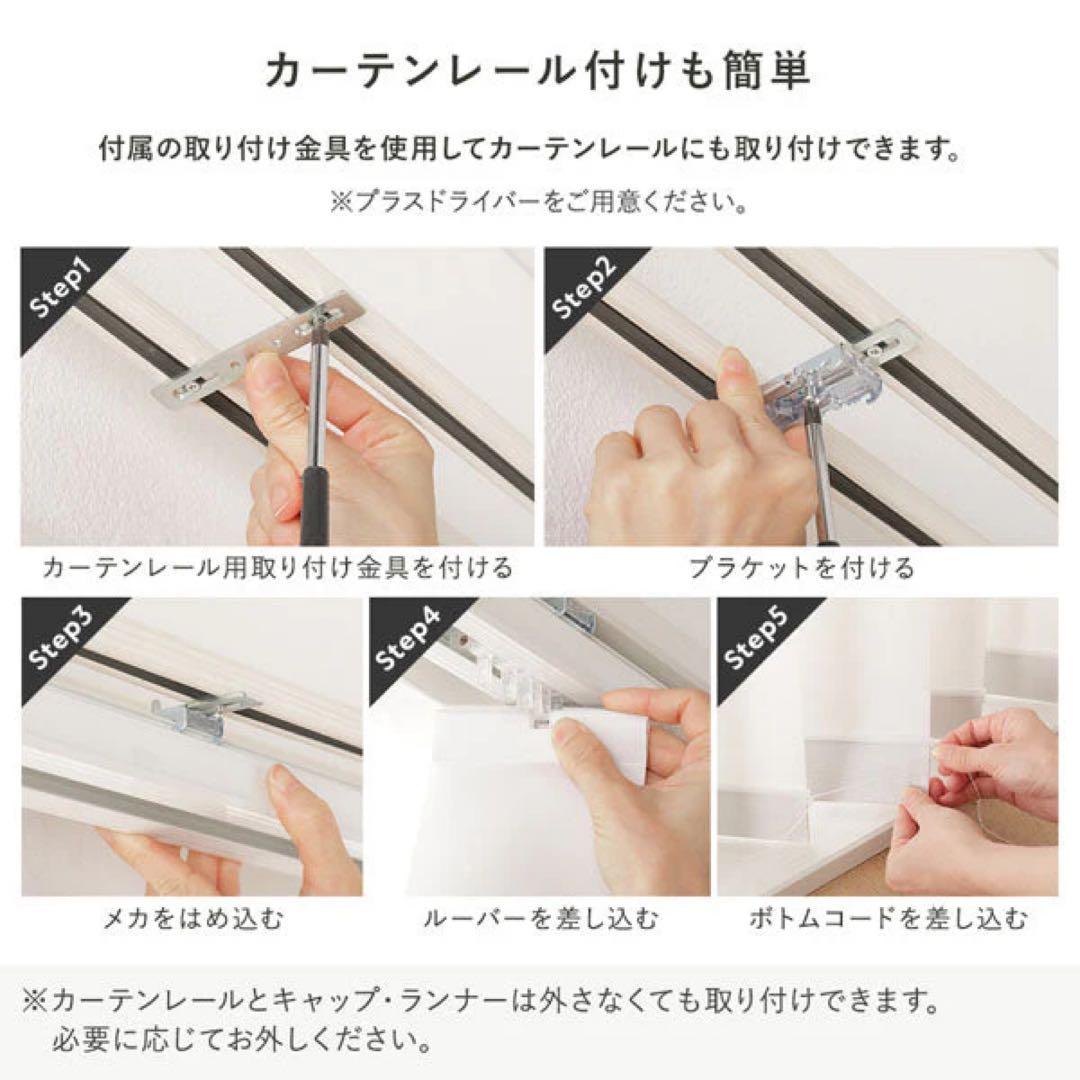 カーテンレール付けも簡単

付属の取り付け金具を使用してカーテンレールにも取り付けできます。

※プラスドライバーをご用意ください。

Step1

カーテンレール用取り付け金具を付ける

Step2

ブラケットを付ける

Step3

メカをはめ込む

Step4

ルーバーを差し込む

Step5

ボトムコードを差し込む

※カーテンレールとキャップ・ランナーは外さなくても取り付けできます。
必要に応じてお外しください。