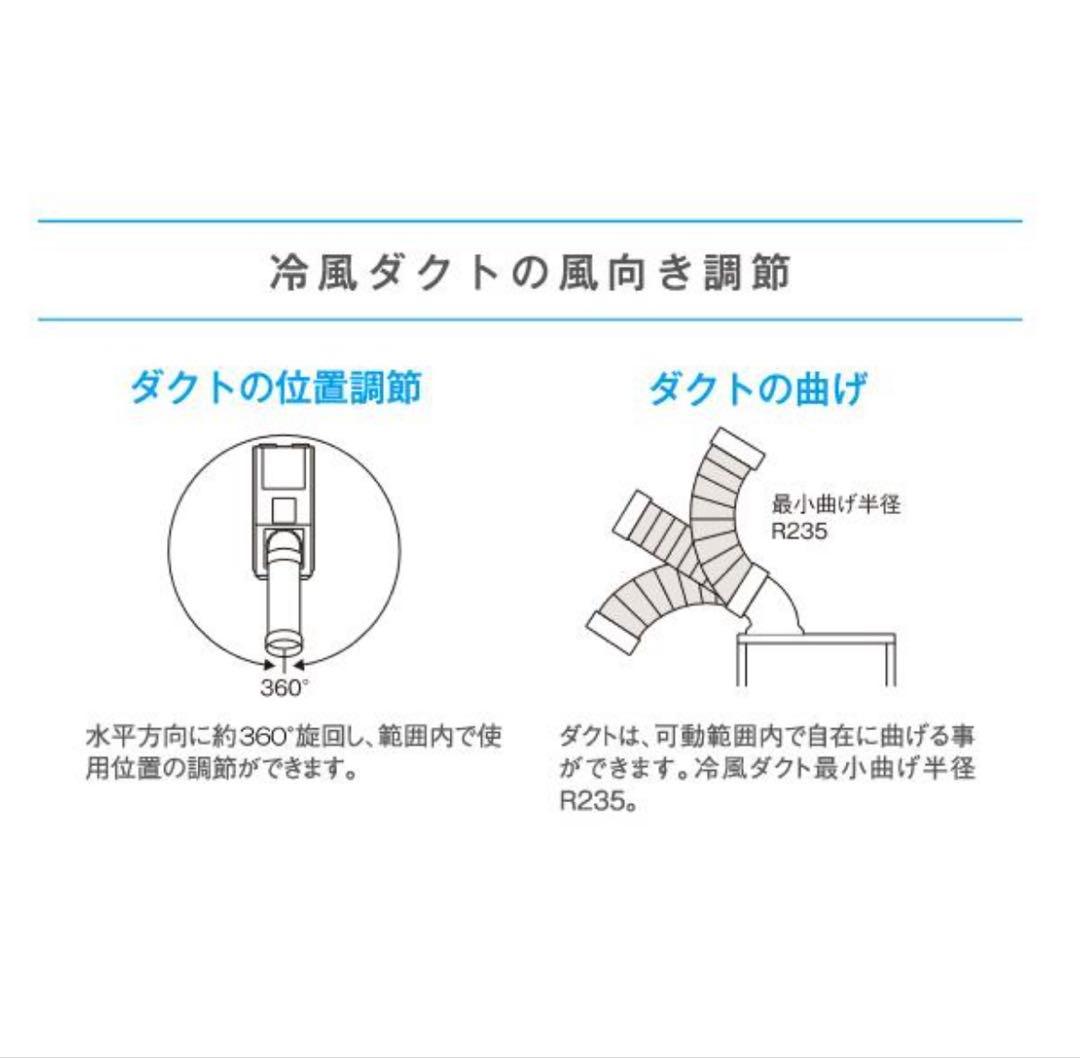 冷風ダクトの風向き調節

ダクトの位置調節

360°

水平方向に約360°旋回し、範囲内で使用位置の調節ができます。

ダクトの曲げ

最小曲げ半径
R235

ダクトは、可動範囲内で自在に曲げる事ができます。冷風ダクト最小曲げ半径R235。