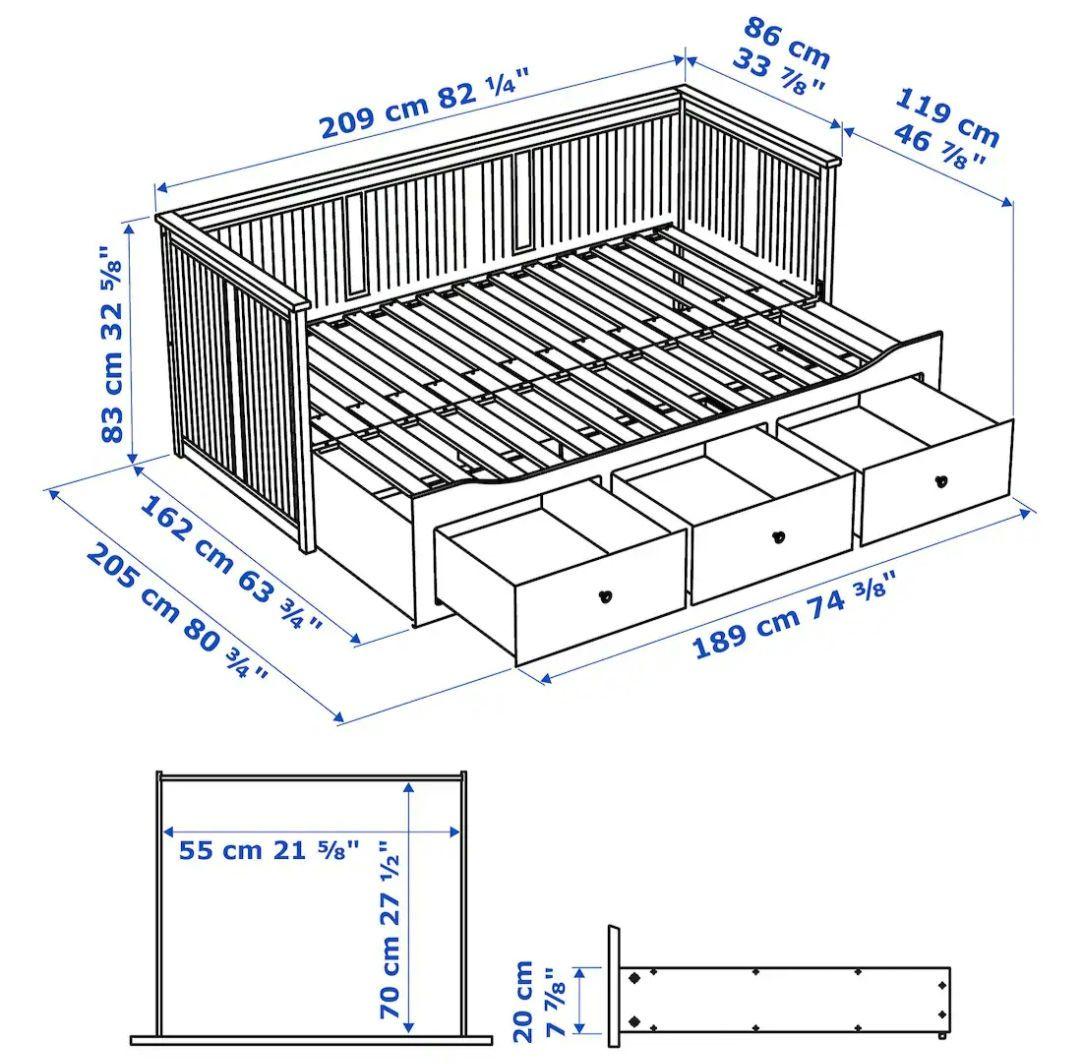 209 cm 82 ¼"

86 cm 33 ⅞"

119 cm 46 ⅞"

83 cm 32 ⅝"

162 cm 63 ¾"

205 cm 80 ¾"

189 cm 74 ⅜"

55 cm 21 ⅝"

70 cm 27 ½"

20 cm 7 ⅞"