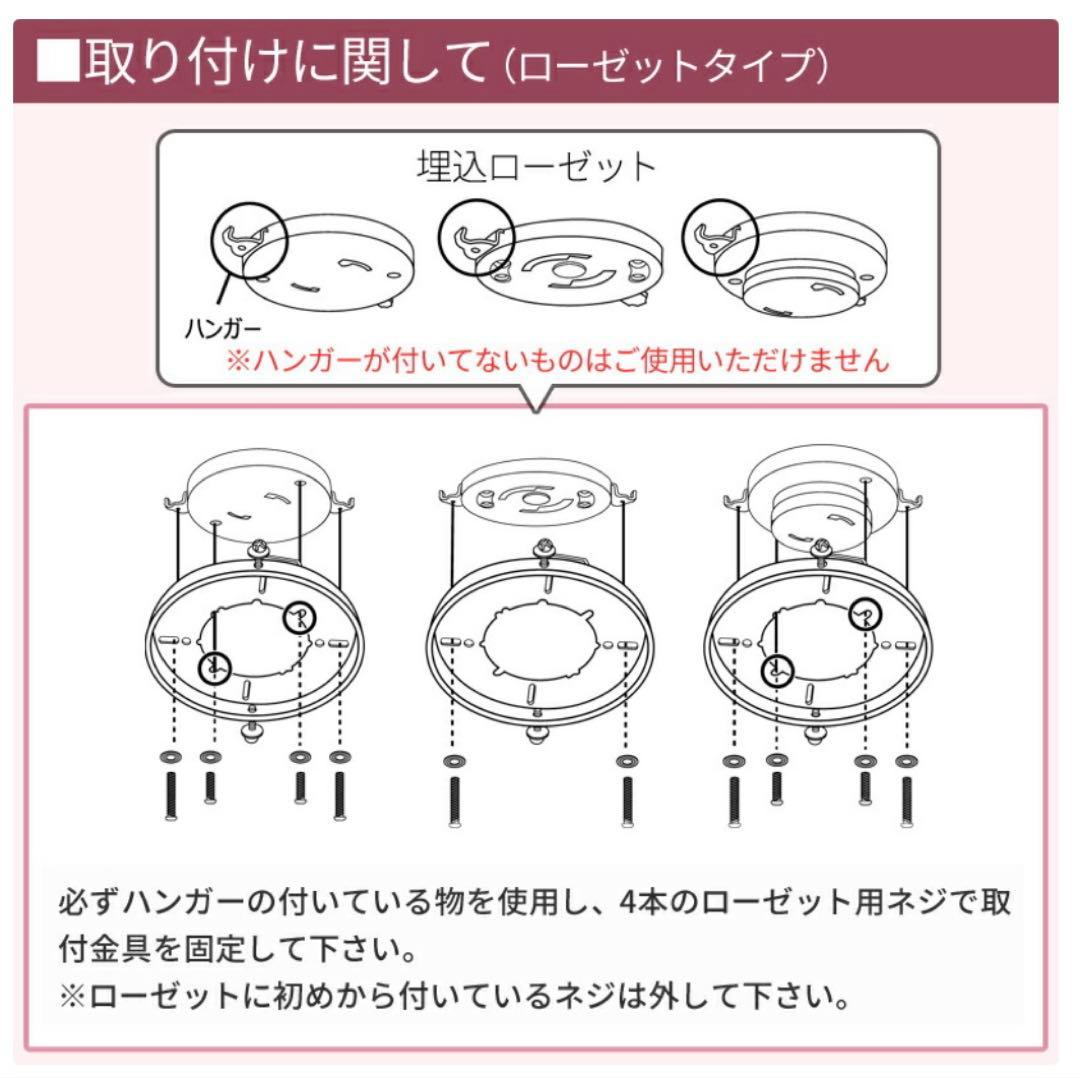 ■取り付けに関して（ローゼットタイプ）

埋込ローゼット

ハンガー

※ハンガーが付いてないものはご使用いただけません

必ずハンガーの付いている物を使用し、4本のローゼット用ネジで取付金具を固定して下さい。
※ローゼットに初めから付いているネジは外して下さい。