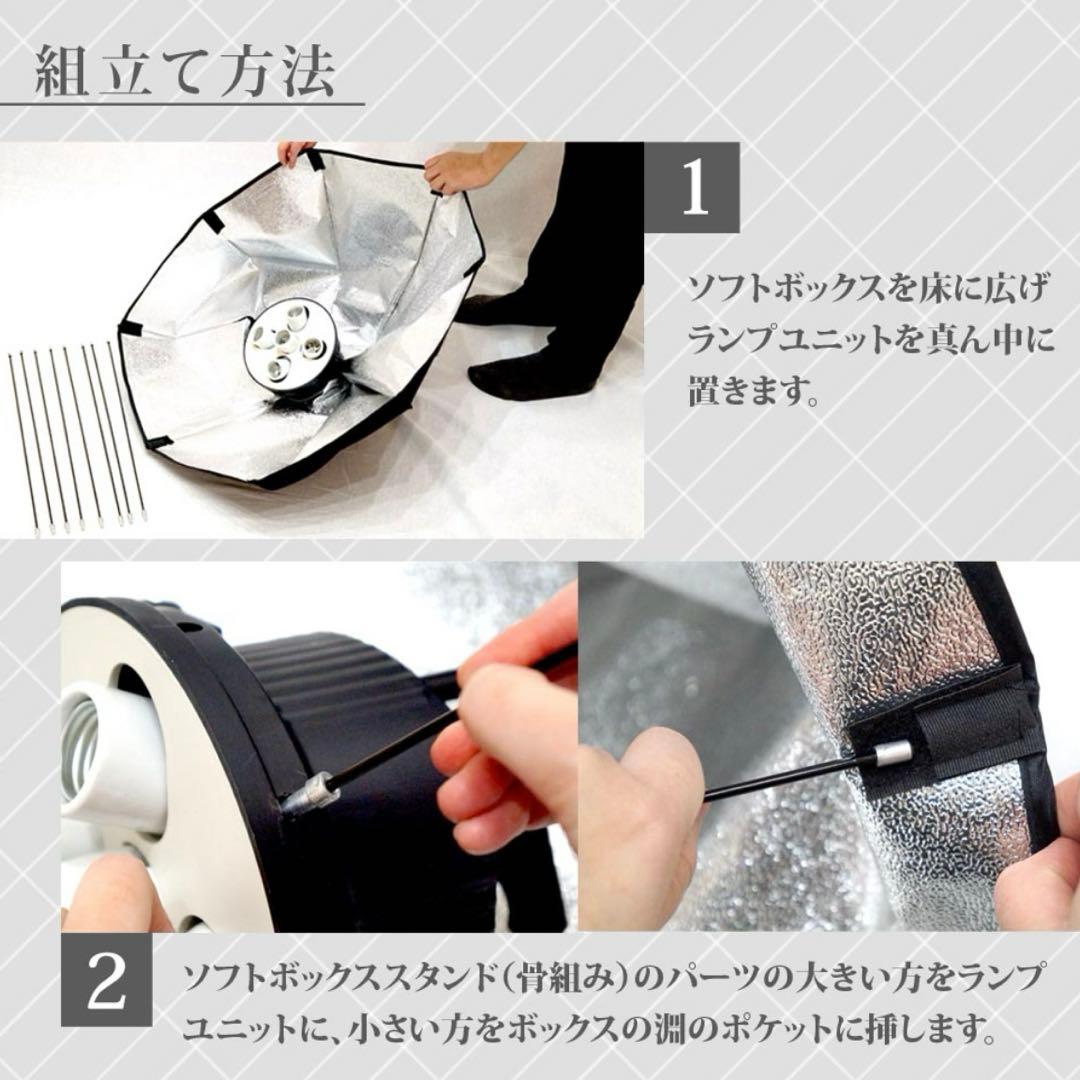 組立て方法

1

ソフトボックスを床に広げランプユニットを真ん中に置きます。

2

ソフトボックススタンド(骨組み)のパーツの大きい方をランプユニットに、小さい方をボックスの淵のポケットに挿します。