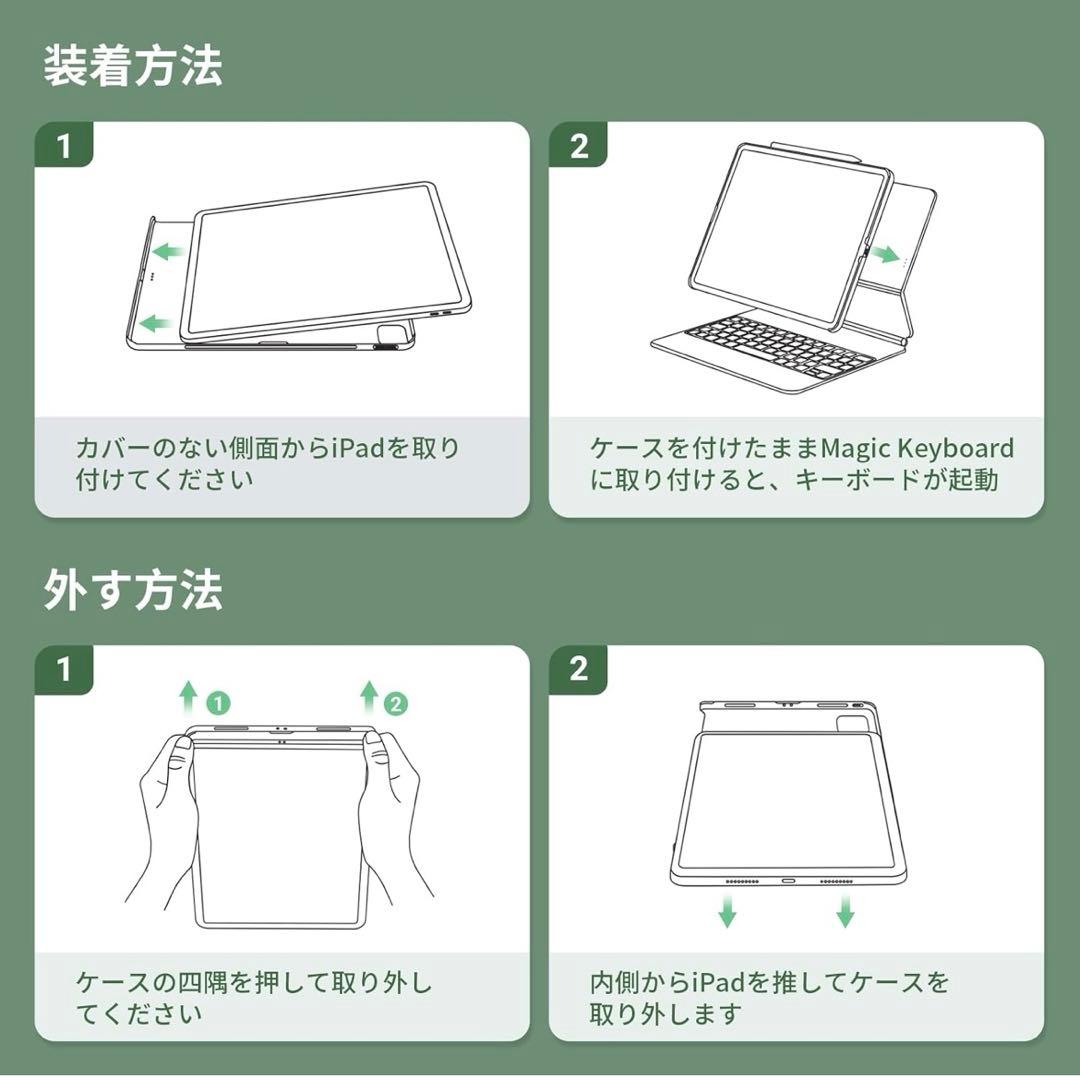 装着方法

1

カバーのない側面からiPadを取り付けてください

2

ケースを付けたままMagic Keyboardに取り付けると、キーボードが起動

外す方法

1

①

②

ケースの四隅を押して取り外してください

2

内側からiPadを推してケースを取り外します