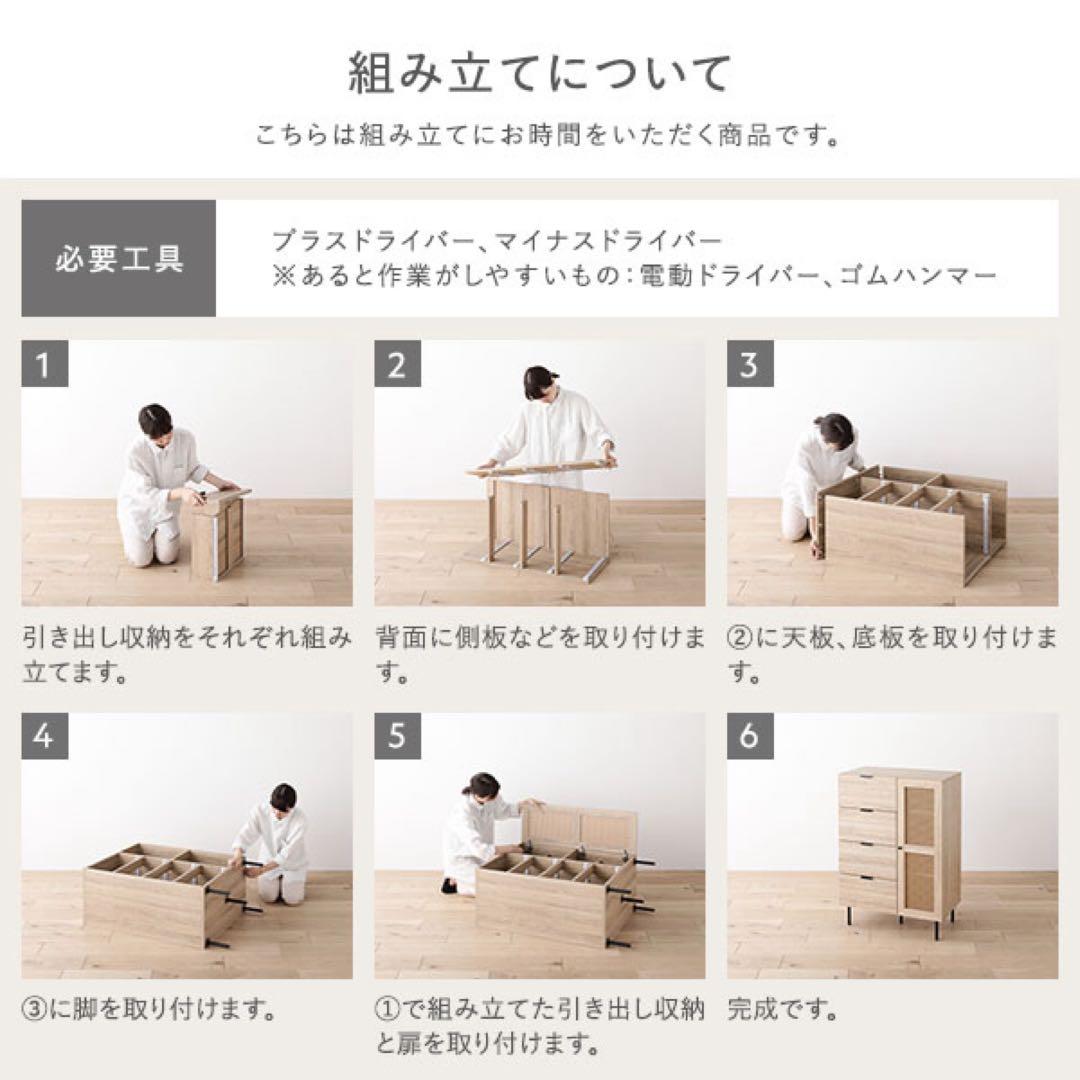 組み立てについて

こちらは組み立てにお時間をいただく商品です。

必要工具

プラスドライバー、マイナスドライバー
※あると作業がしやすいもの：電動ドライバー、ゴムハンマー

1

引き出し収納をそれぞれ組み立てます。

2

背面に側板などを取り付けます。

3

②に天板、底板を取り付けます。

4

③に脚を取り付けます。

5

①で組み立てた引き出し収納と扉を取り付けます。

6

完成です。