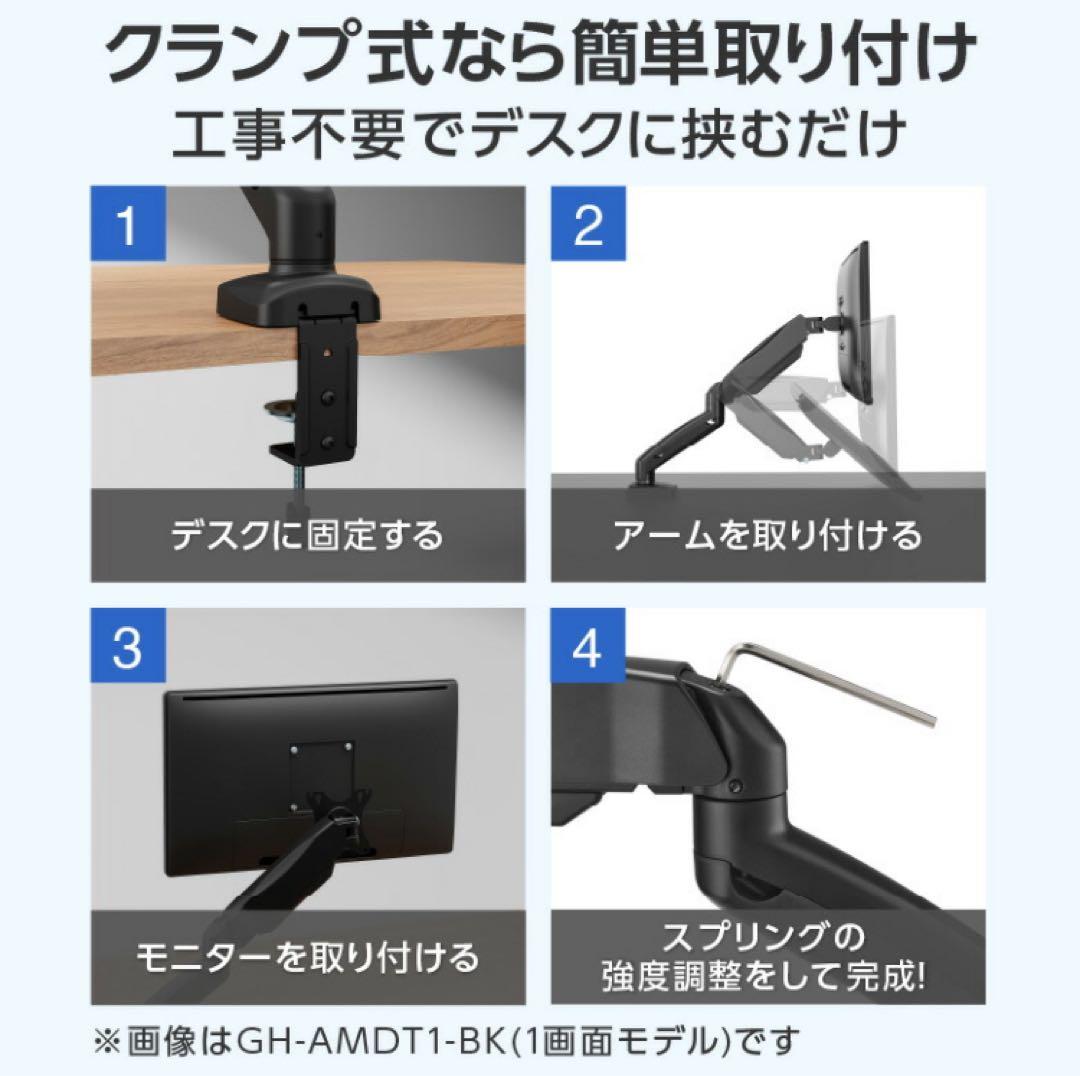 クランプ式なら簡単取り付け
工事不要でデスクに挟むだけ

1
デスクに固定する

2
アームを取り付ける

3
モニターを取り付ける

4
スプリングの強度調整をして完成!

※画像はGH-AMDT1-BK(1画面モデル)です