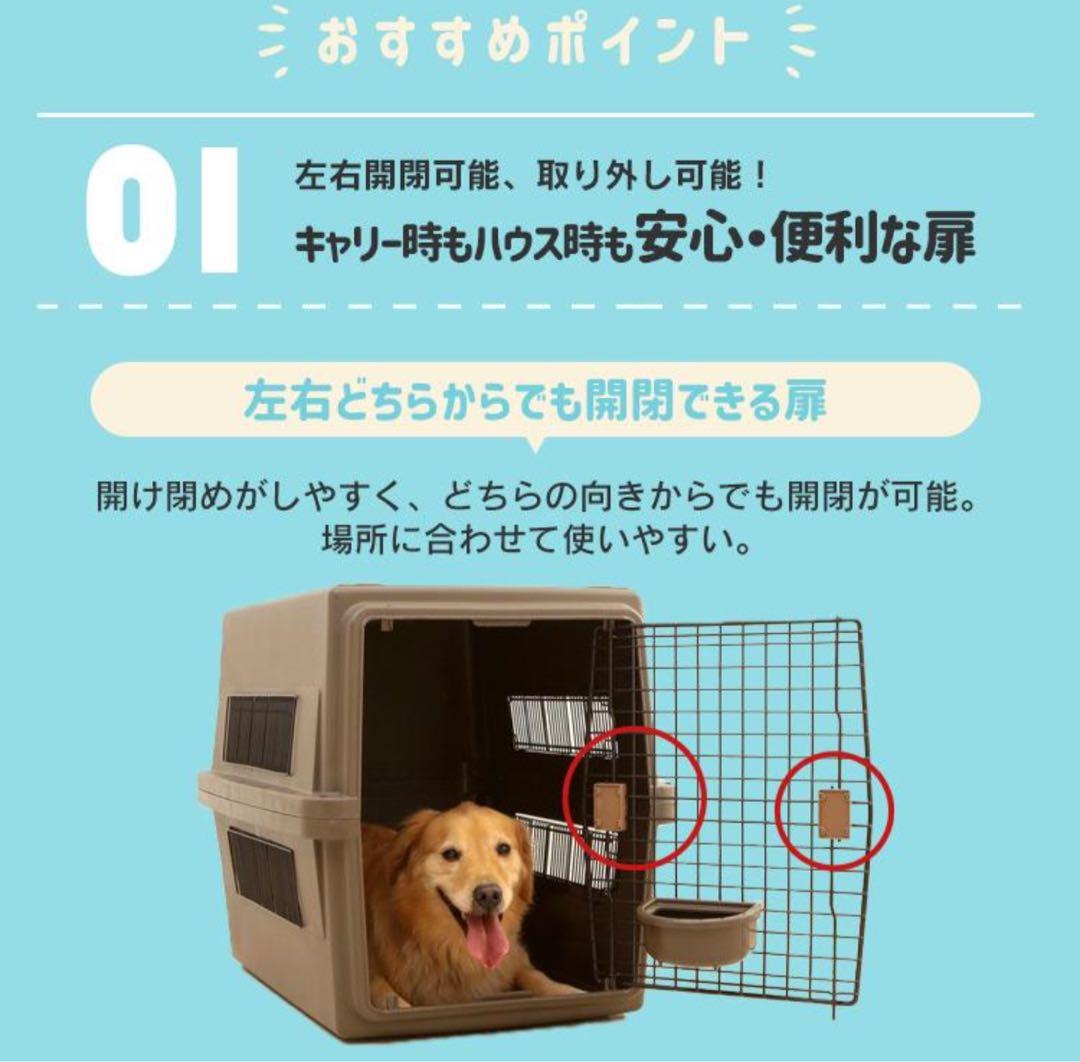 おすすめポイント

01

左右開閉可能、取り外し可能！
キャリー時もハウス時も安心・便利な扉

左右どちらからでも開閉できる扉

開け閉めがしやすく、どちらの向きからでも開閉が可能。
場所に合わせて使いやすい。