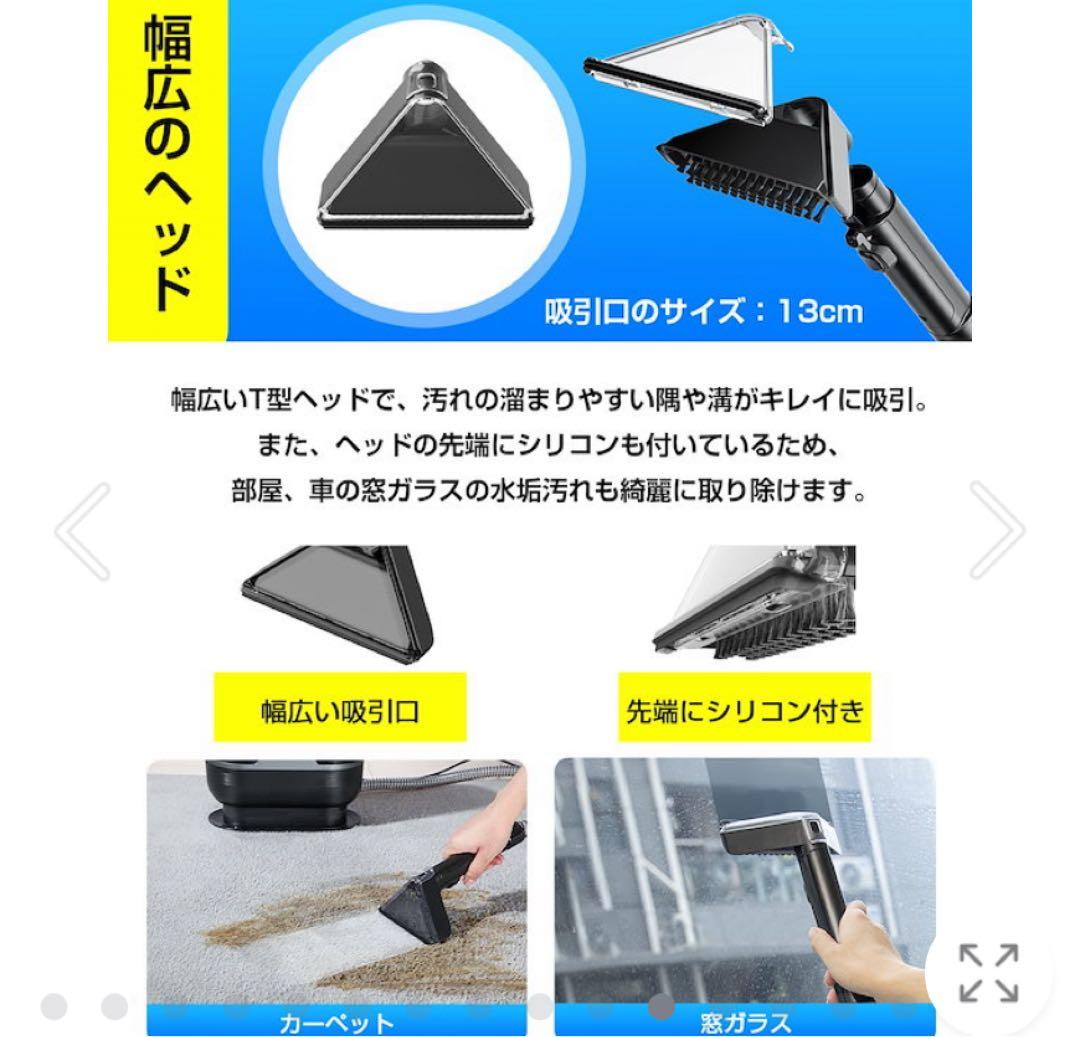 幅広のヘッド

吸引口のサイズ：13cm

幅広いT型ヘッドで、汚れの溜まりやすい隅や溝がキレイに吸引。
また、ヘッドの先端にシリコンも付いているため、
部屋、車の窓ガラスの水垢汚れも綺麗に取り除けます。

幅広い吸引口

先端にシリコン付き

カーペット

窓ガラス