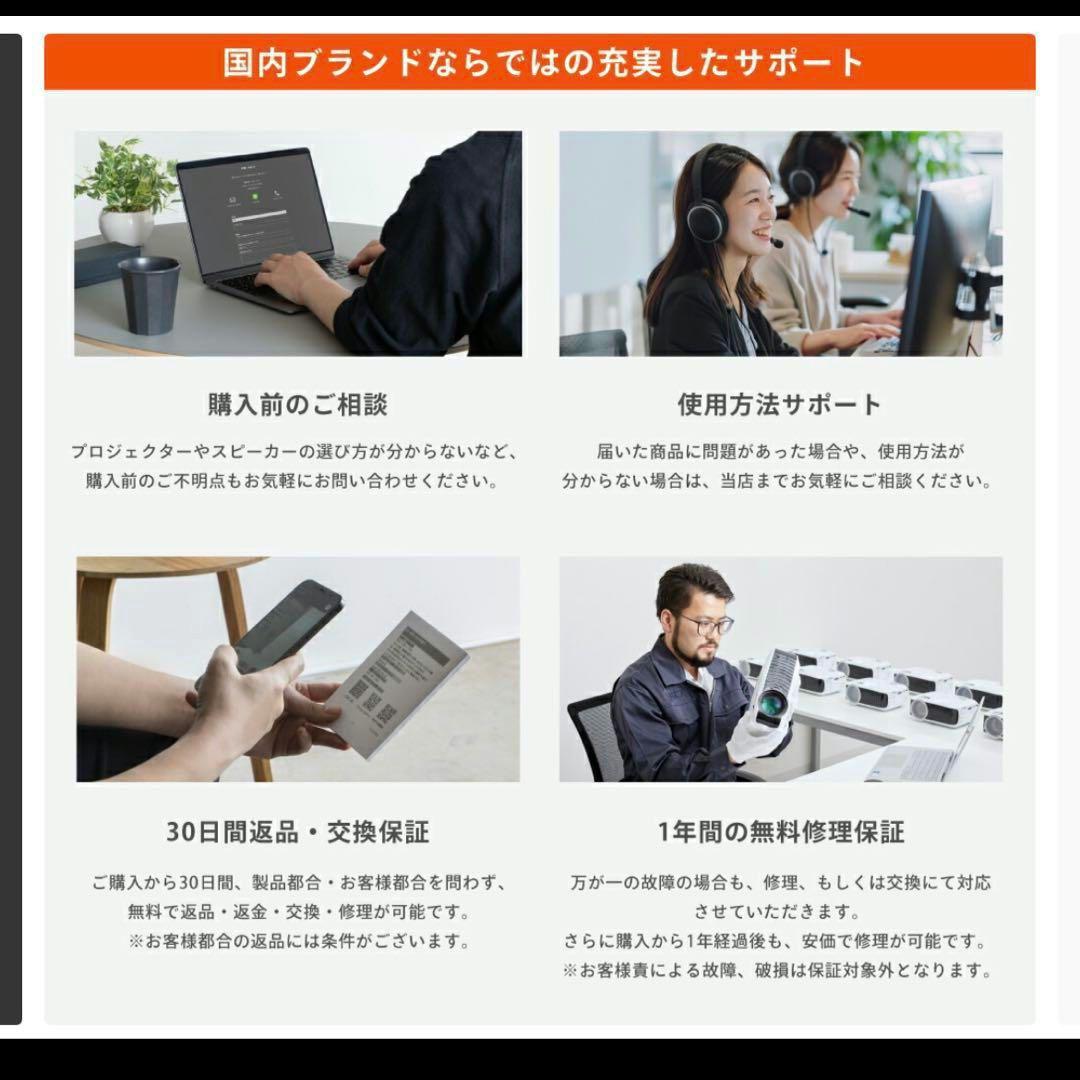 国内ブランドならではの充実したサポート

購入前のご相談

プロジェクターやスピーカーの選び方が分からないなど、購入前のご不明点もお気軽にお問い合わせください。

使用方法サポート

届いた商品に問題があった場合や、使用方法が分からない場合は、当店までお気軽にご相談ください。

30日間返品・交換保証

ご購入から30日間、製品都合・お客様都合を問わず、無料で返品・返金・交換・修理が可能です。
※お客様都合の返品には条件がございます。

1年間の無料修理保証

万が一の故障の場合も、修理、もしくは交換にて対応させていただきます。
さらに購入から1年経過後も、安価で修理が可能です。
※お客様責による故障、破損は保証対象外となります。