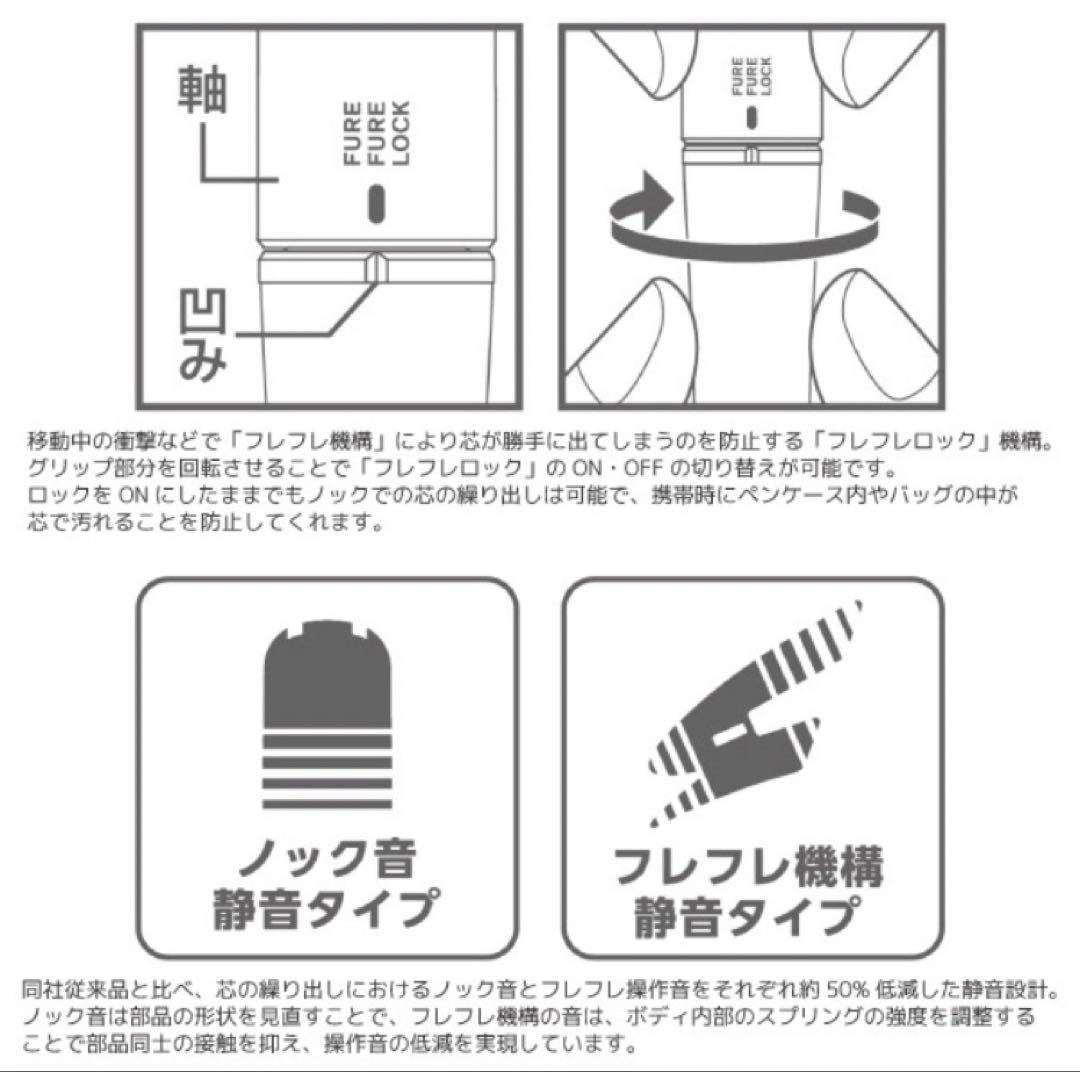 軸

FURE FURE LOCK

凹み

FURE FURE LOCK

移動中の衝撃などで「フレフレ機構」により芯が勝手に出てしまうのを防止する「フレフレロック」機構。グリップ部分を回転させることで「フレフレロック」の ON・OFF の切り替えが可能です。ロックを ON にしたままでもノックでの芯の繰り出しは可能で、携帯時にペンケース内やバッグの中が芯で汚れることを防止してくれます。

ノック音
静音タイプ

フレフレ機構
静音タイプ

同社従来品と比べ、芯の繰り出しにおけるノック音とフレフレ操作音をそれぞれ約 50% 低減した静音設計。ノック音は部品の形状を見直すことで、フレフレ機構の音は、ボディ内部のスプリングの強度を調整することで部品同士の接触を抑え、操作音の低減を実現しています。