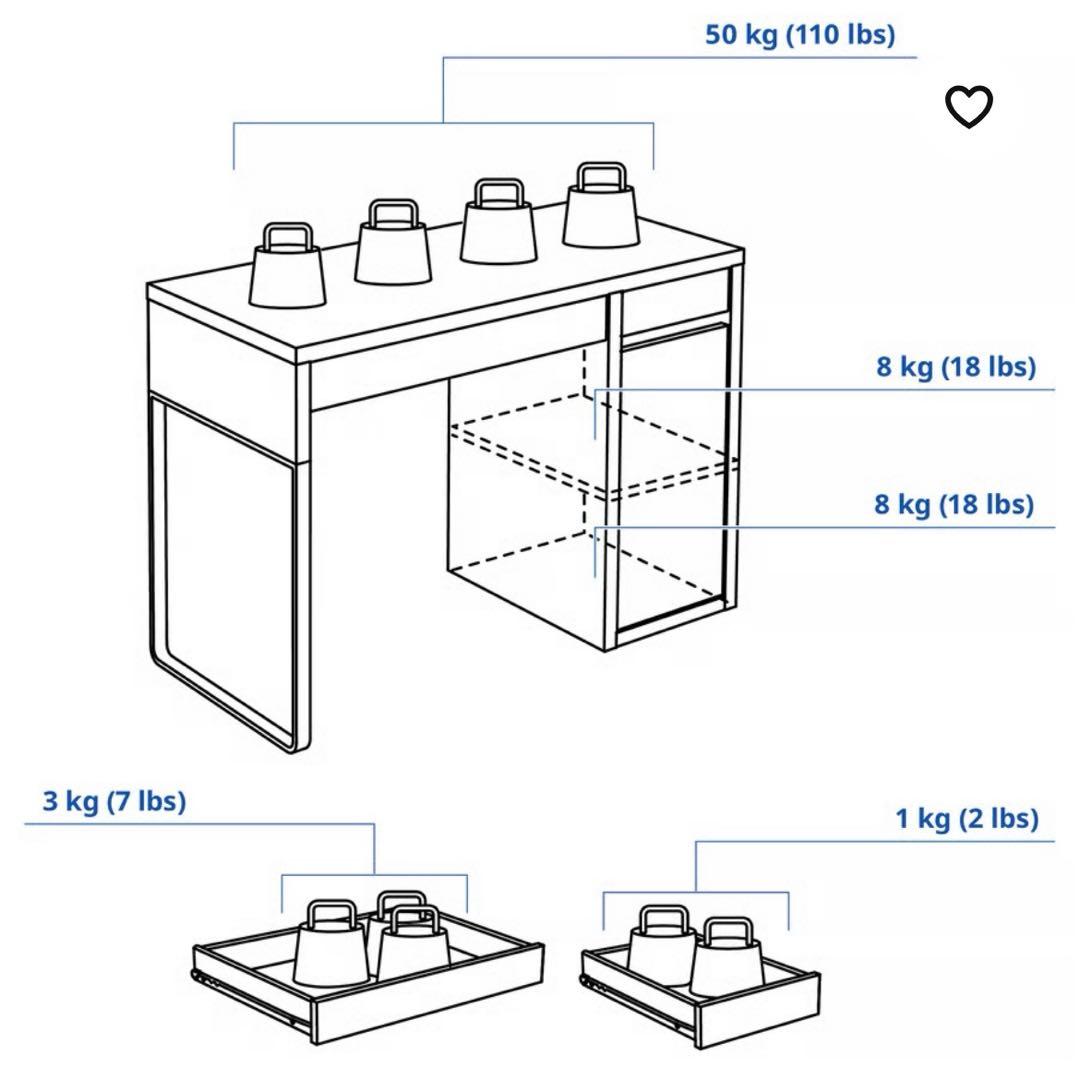 50 kg (110 lbs)

8 kg (18 lbs)

8 kg (18 lbs)

3 kg (7 lbs)

1 kg (2 lbs)