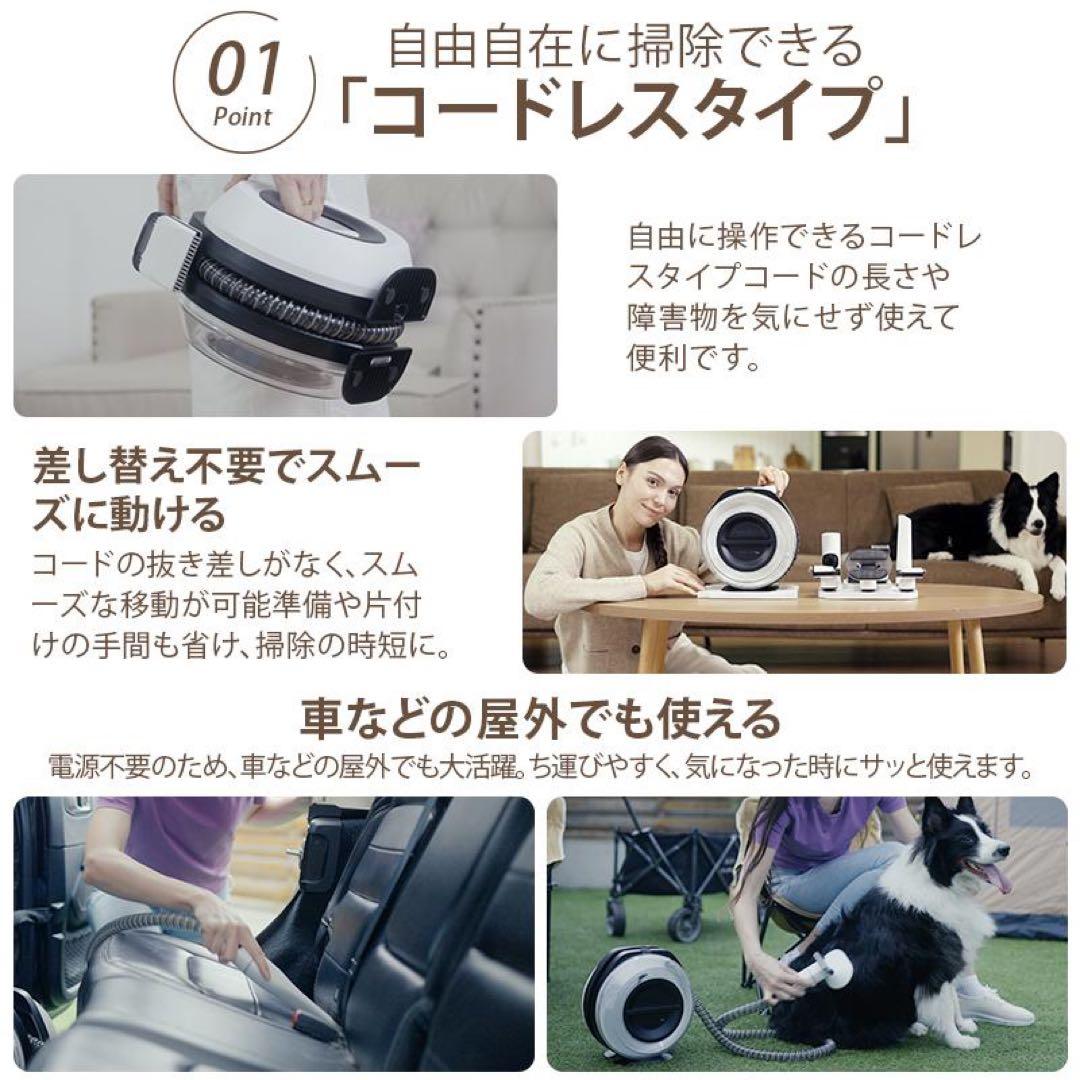 01
Point

自由自在に掃除できる
「コードレスタイプ」

自由に操作できるコードレスタイプコードの長さや障害物を気にせず使えて便利です。

差し替え不要でスムーズに動ける

コードの抜き差しがなく、スムーズな移動が可能準備や片付けの手間も省け、掃除の時短に。

車などの屋外でも使える

電源不要のため、車などの屋外でも大活躍。ち運びやすく、気になった時にサッと使えます。