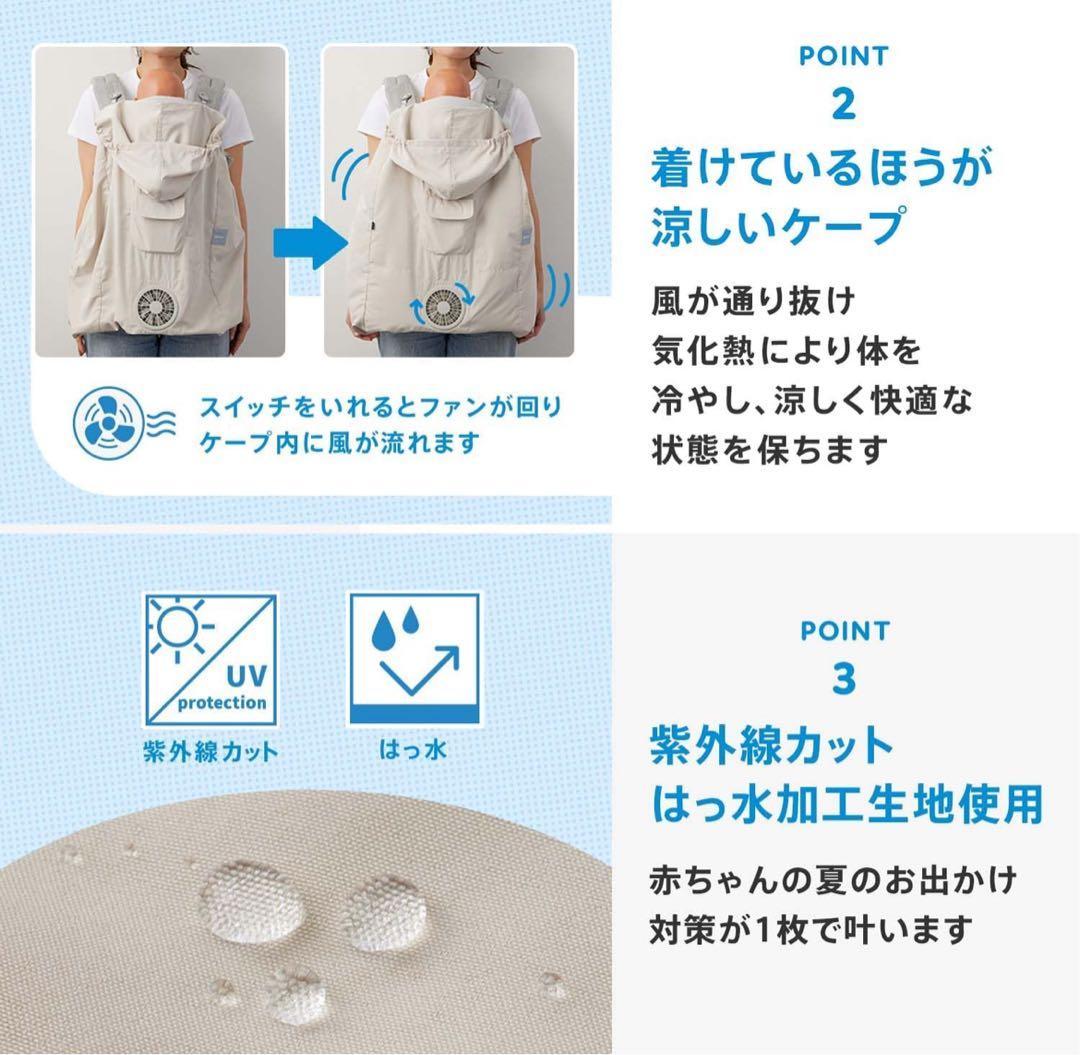 スイッチをいれるとファンが回り
ケープ内に風が流れます

POINT
2
着けているほうが
涼しいケープ

風が通り抜け
気化熱により体を
冷やし、涼しく快適な
状態を保ちます

UV
protection
紫外線カット

はっ水

POINT
3
紫外線カット
はっ水加工生地使用

赤ちゃんの夏のお出かけ
対策が1枚で叶います