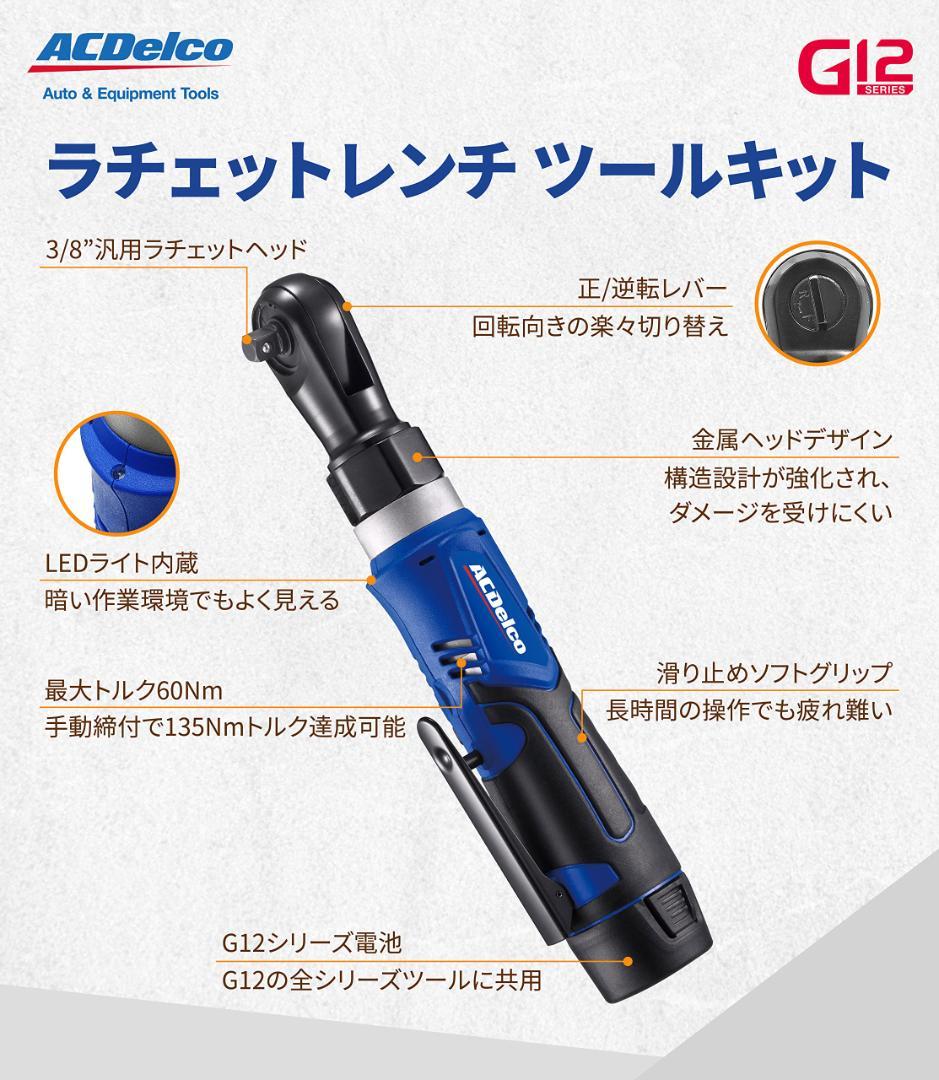 ACDelco
Auto & Equipment Tools

G12
SERIES

ラチェットレンチ ツールキット

3/8”汎用ラチェットヘッド

正/逆転レバー
回転向きの楽々切り替え

金属ヘッドデザイン
構造設計が強化され、
ダメージを受けにくい

LEDライト内蔵
暗い作業環境でもよく見える

ACDelco

最大トルク60Nm
手動締付で135Nmトルク達成可能

滑り止めソフトグリップ
長時間の操作でも疲れ難い

G12シリーズ電池
G12の全シリーズツールに共用