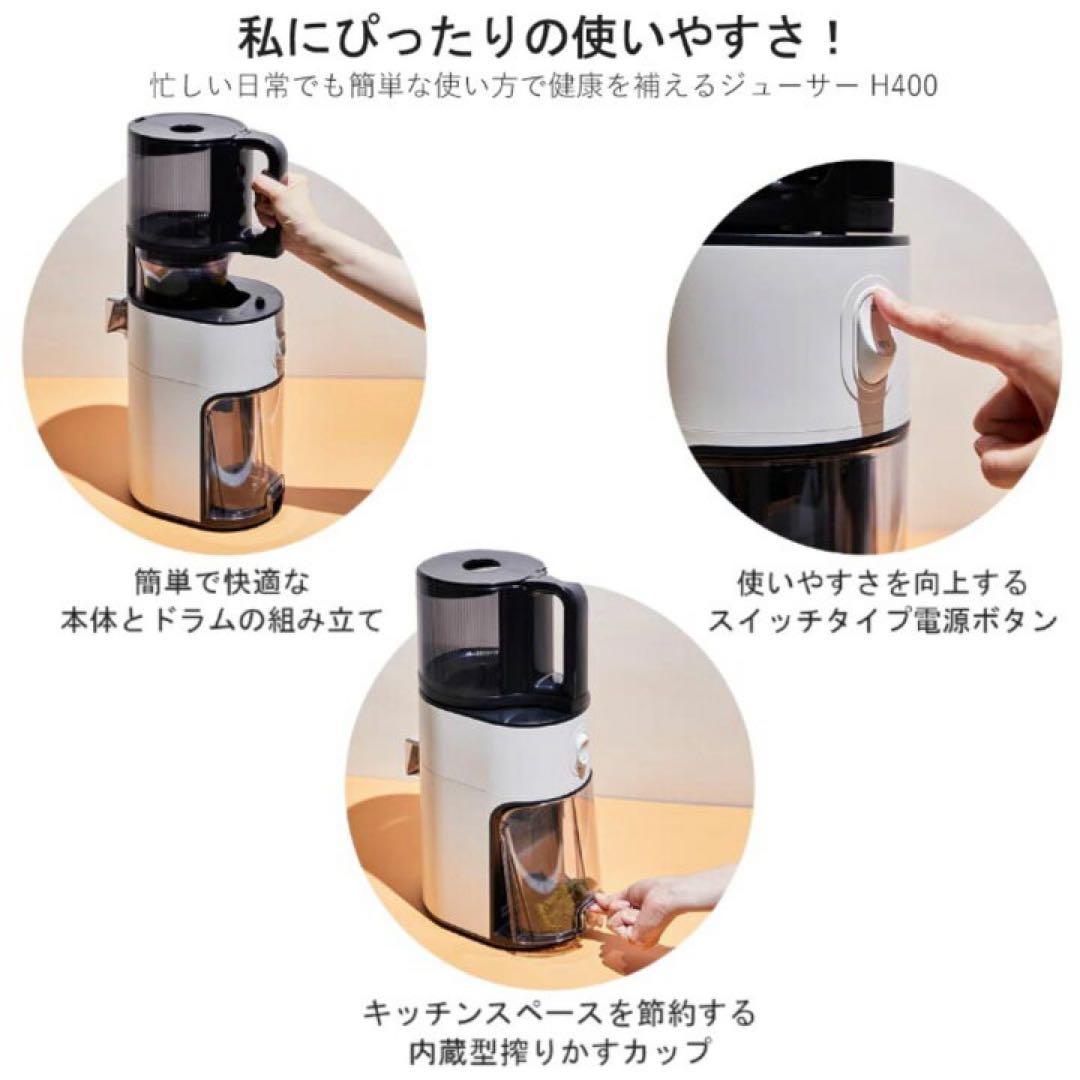 私にぴったりの使いやすさ！
忙しい日常でも簡単な使い方で健康を補えるジューサー H400

簡単で快適な
本体とドラムの組み立て

使いやすさを向上する
スイッチタイプ電源ボタン

キッチンスペースを節約する
内蔵型搾りかすカップ