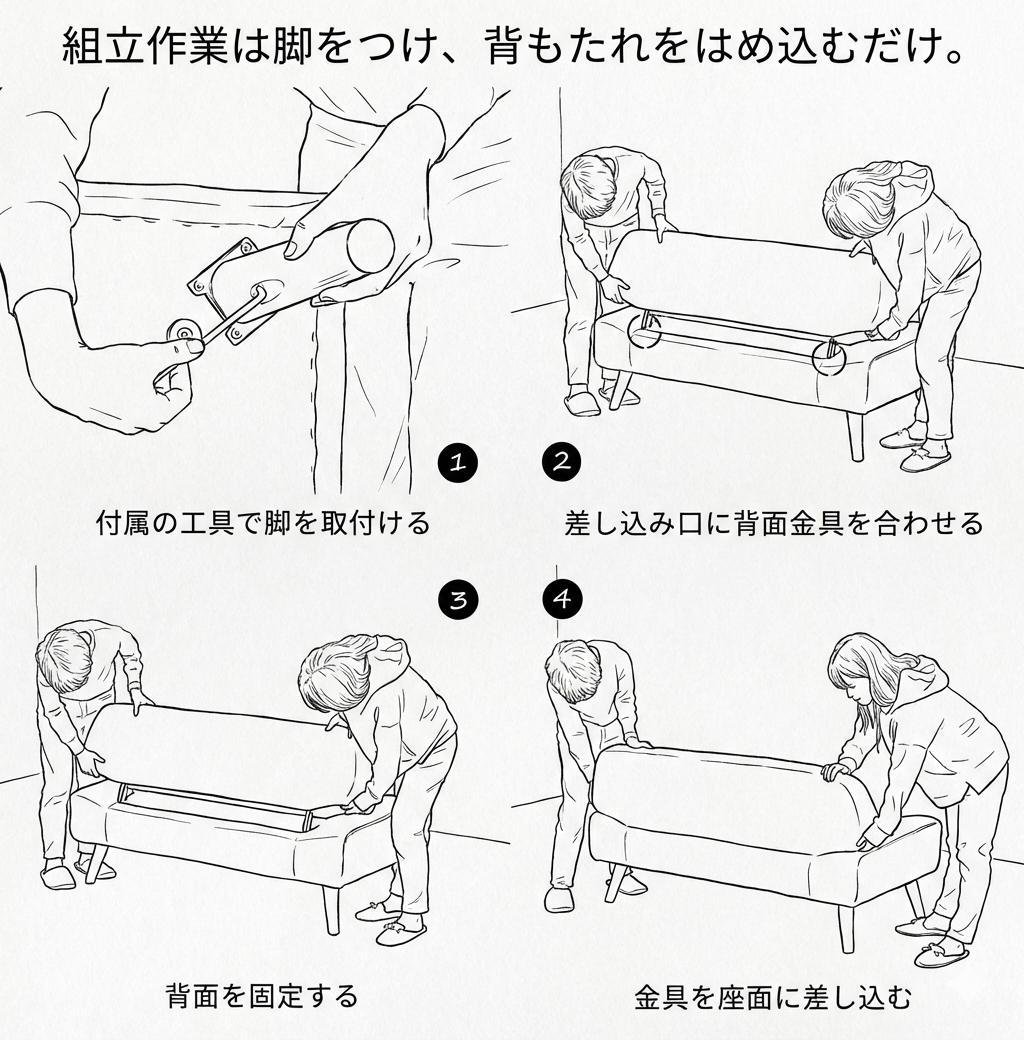 組立作業は脚をつけ、背もたれをはめ込むだけ。

1
付属の工具で脚を取付ける

2
差し込み口に背面金具を合わせる

3
背面を固定する

4
金具を座面に差し込む