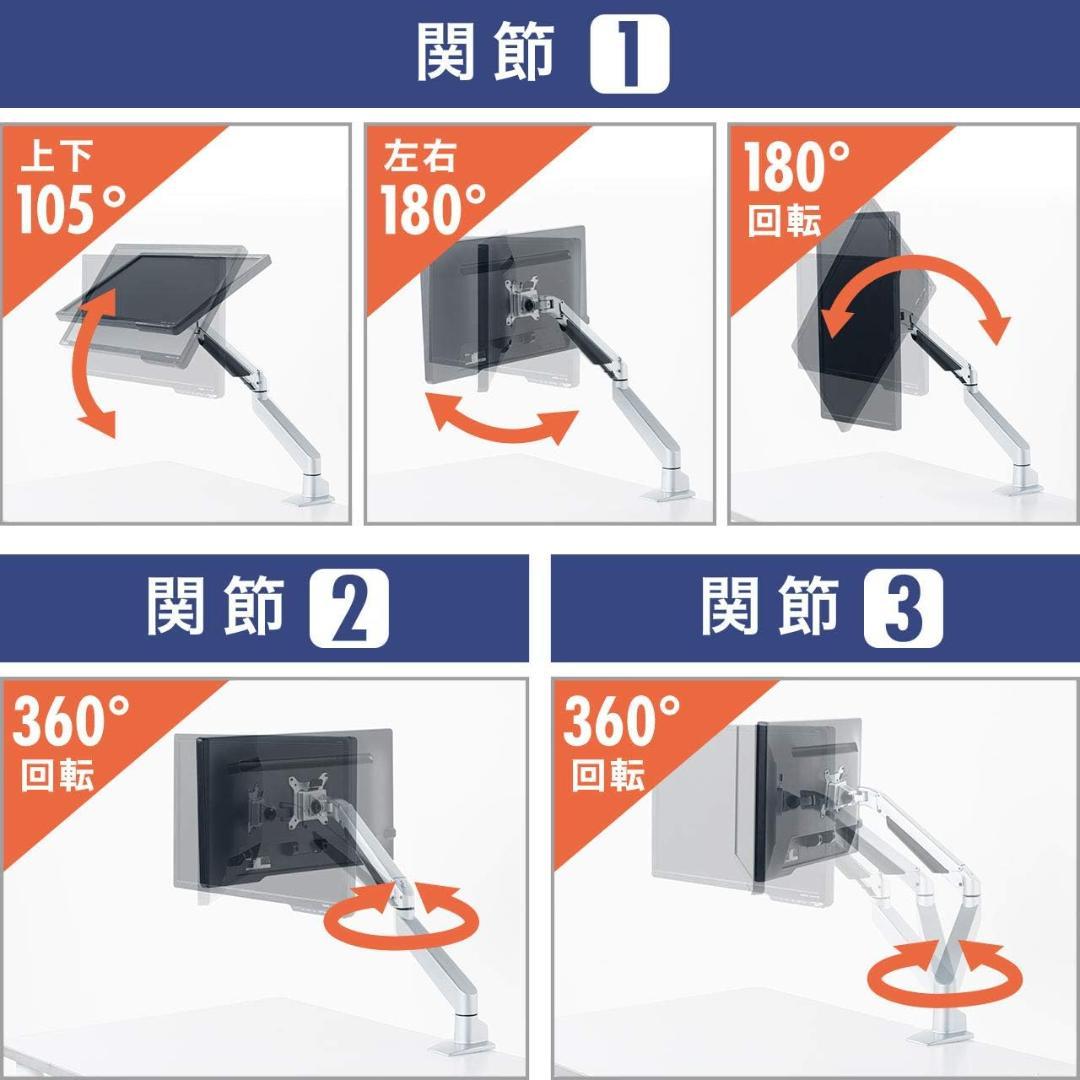 関節 1

上下
105°

左右
180°

180°
回転

関節 2

360°
回転

関節 3

360°
回転