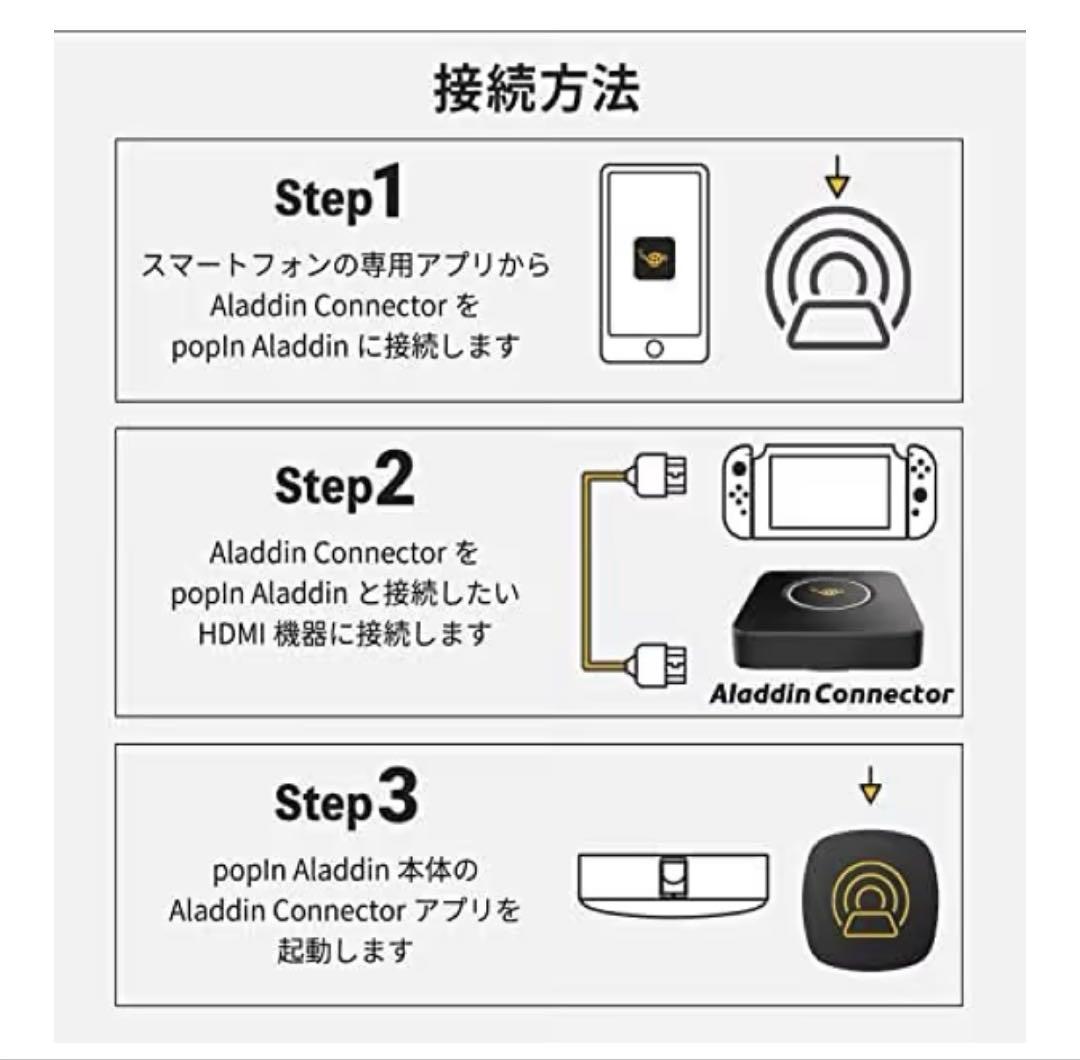 接続方法

Step1
スマートフォンの専用アプリから Aladdin Connector を popIn Aladdin に接続します

Step2
Aladdin Connector を popIn Aladdin と接続したい HDMI 機器に接続します

Aladdin Connector

Step3
popIn Aladdin 本体の Aladdin Connector アプリを 起動します