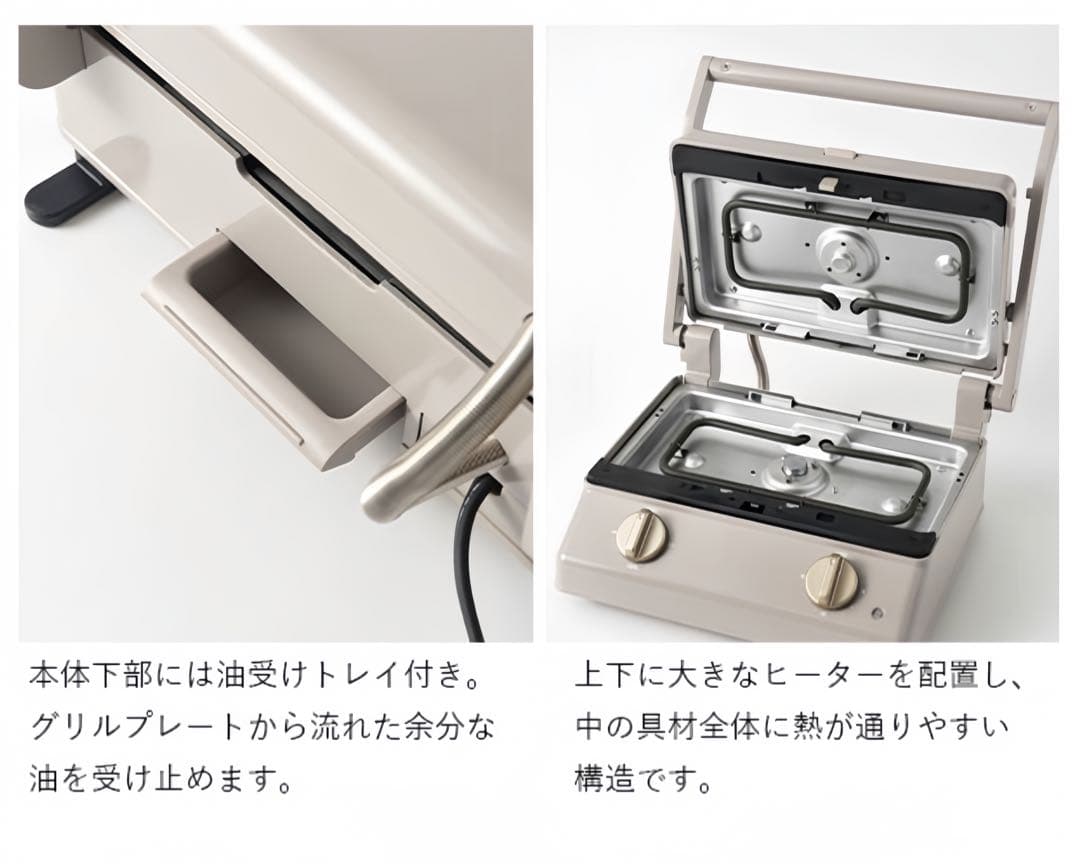 本体下部には油受けトレイ付き。グリルプレートから流れた余分な油を受け止めます。

上下に大きなヒーターを配置し、中の具材全体に熱が通りやすい構造です。