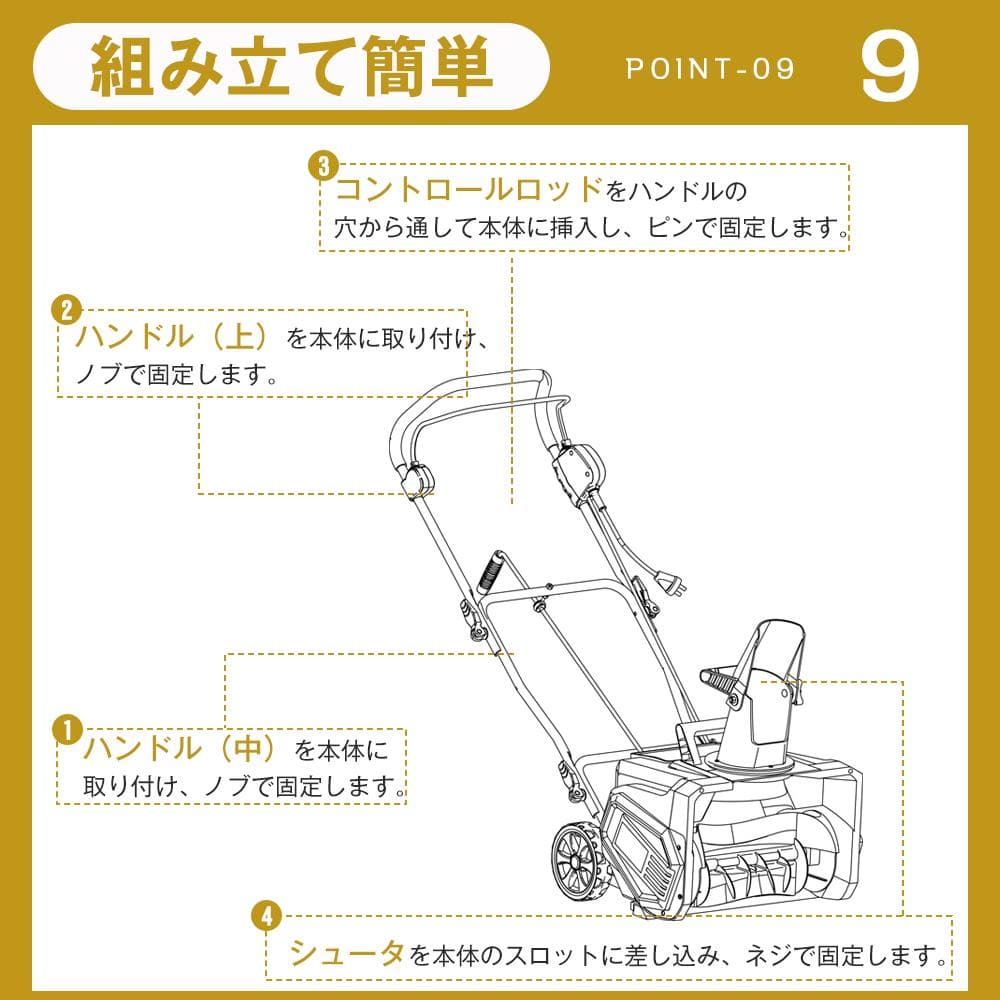 組み立て簡単

POINT-09

9

3 コントロールロッドをハンドルの穴から通して本体に挿入し、ピンで固定します。

2 ハンドル（上）を本体に取り付け、ノブで固定します。

1 ハンドル（中）を本体に取り付け、ノブで固定します。

4 シュータを本体のスロットに差し込み、ネジで固定します。