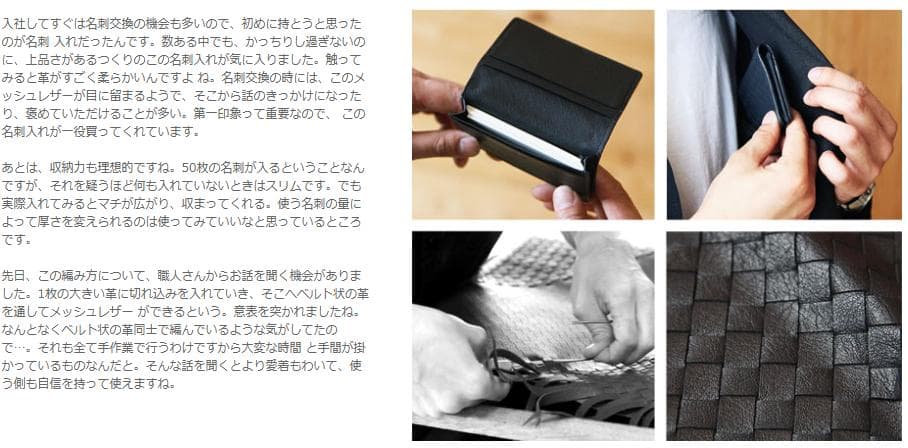 入社してすぐは名刺交換の機会も多いので、初めに持とうと思ったのが名刺 入れだったんです。数ある中でも、かっちりし過ぎないのに、上品さがあるつくりのこの名刺入れが気に入りました。触ってみると革がすごく柔らかいんですよ ね。名刺交換の時には、このメッシュレザーが目に留まるようで、そこから話のきっかけになったり、褒めていただけることが多い。第一印象って重要なので、 この名刺入れが一役買ってくれています。

あとは、収納力も理想的ですね。50枚の名刺が入るということなんですが、それを疑うほど何も入れていないときはスリムです。でも実際入れてみるとマチが広がり、収まってくれる。使う名刺の量によって厚さを変えられるのは使ってみていいなと思っているところです。

先日、この編み方について、職人さんからお話を聞く機会がありました。1枚の大きい革に切れ込みを入れていき、そこへベルト状の革を通してメッシュレザー ができるという。意表を突かれましたね。なんとなくベルト状の革同士で編んでいるような気がしてたので…。それも全て手作業で行うわけですから大変な時間 と手間が掛かっているものなんだと。そんな話を聞くとより愛着もわいて、使う側も自信を持って使えますね。