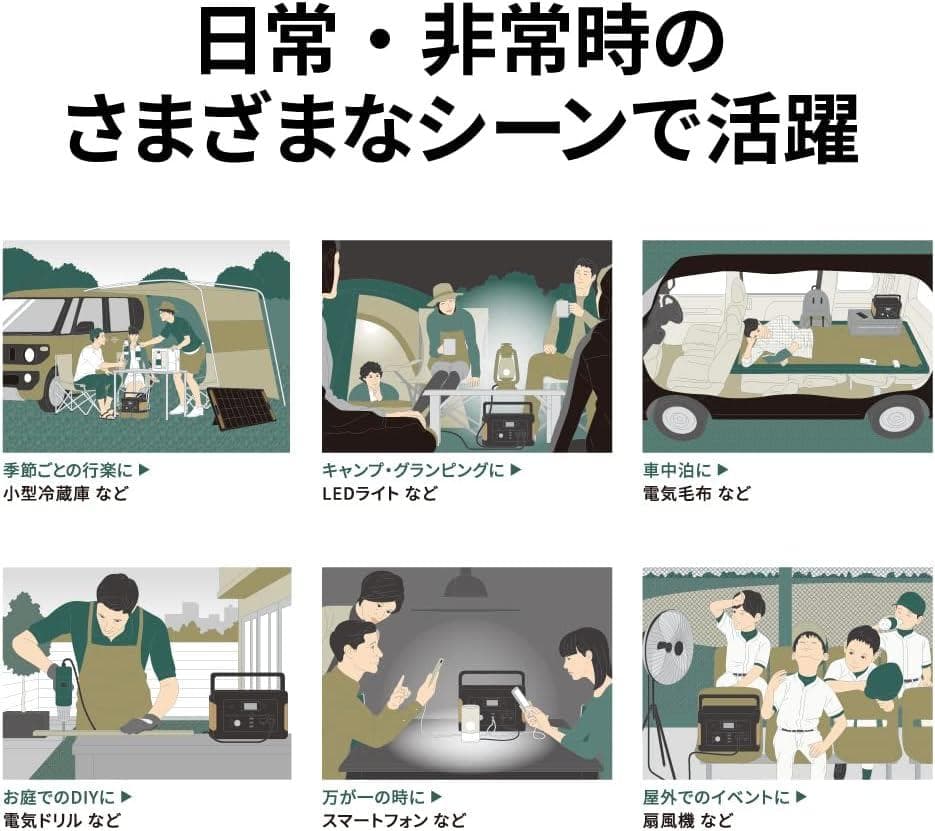 日常・非常時の
さまざまなシーンで活躍

季節ごとの行楽に ▶
小型冷蔵庫 など

キャンプ・グランピングに ▶
LEDライト など

車中泊に ▶
電気毛布 など

お庭でのDIYに ▶
電気ドリル など

万が一の時に ▶
スマートフォン など

屋外でのイベントに ▶
扇風機 など