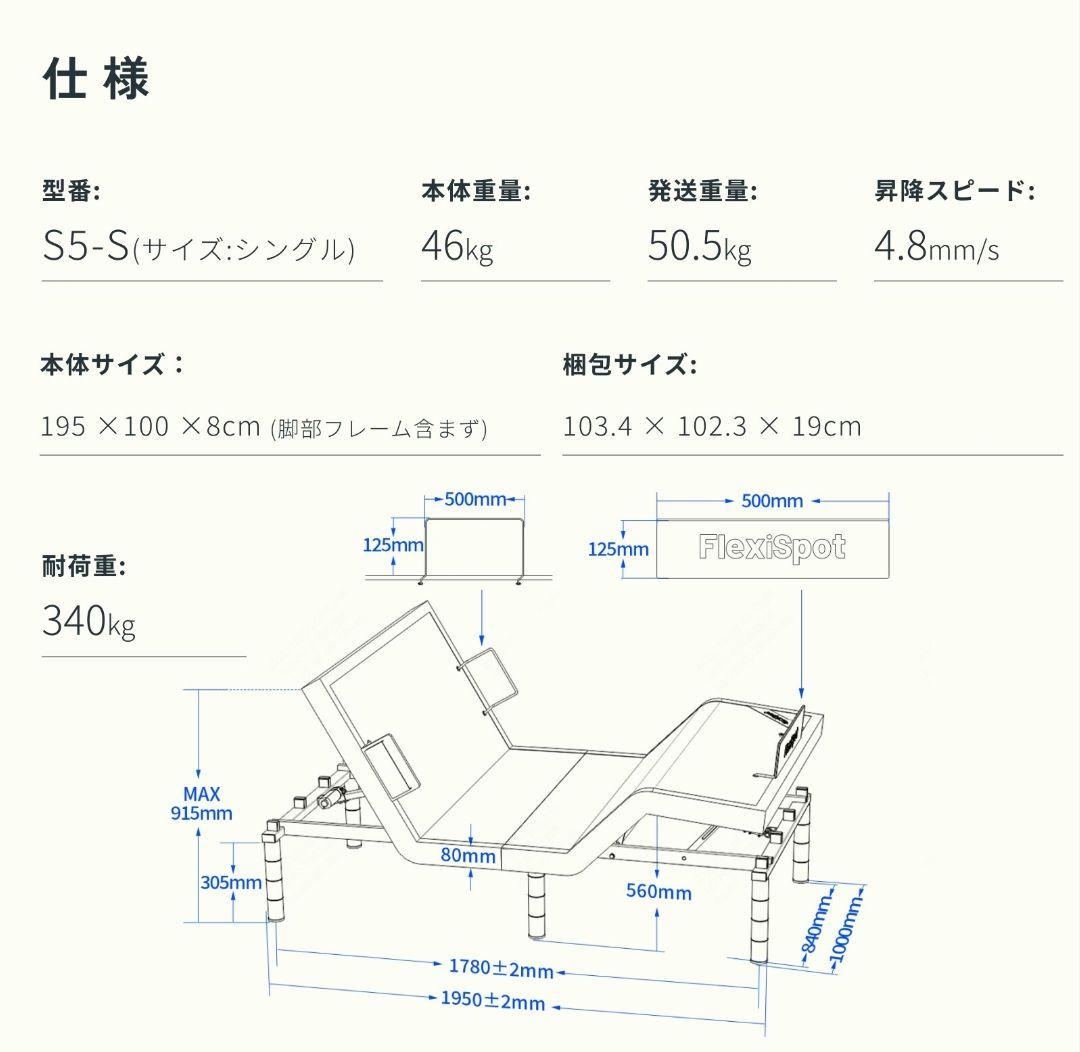 仕様

型番:
S5-S(サイズ:シングル)

本体重量:
46kg

発送重量:
50.5kg

昇降スピード:
4.8mm/s

本体サイズ:
195 ×100 ×8cm (脚部フレーム含まず)

梱包サイズ:
103.4 × 102.3 × 19cm

耐荷重:
340kg

500mm
125mm
500mm
125mm
FlexiSpot
MAX 915mm
305mm
80mm
560mm
840mm
1000mm
1780±2mm
1950±2mm