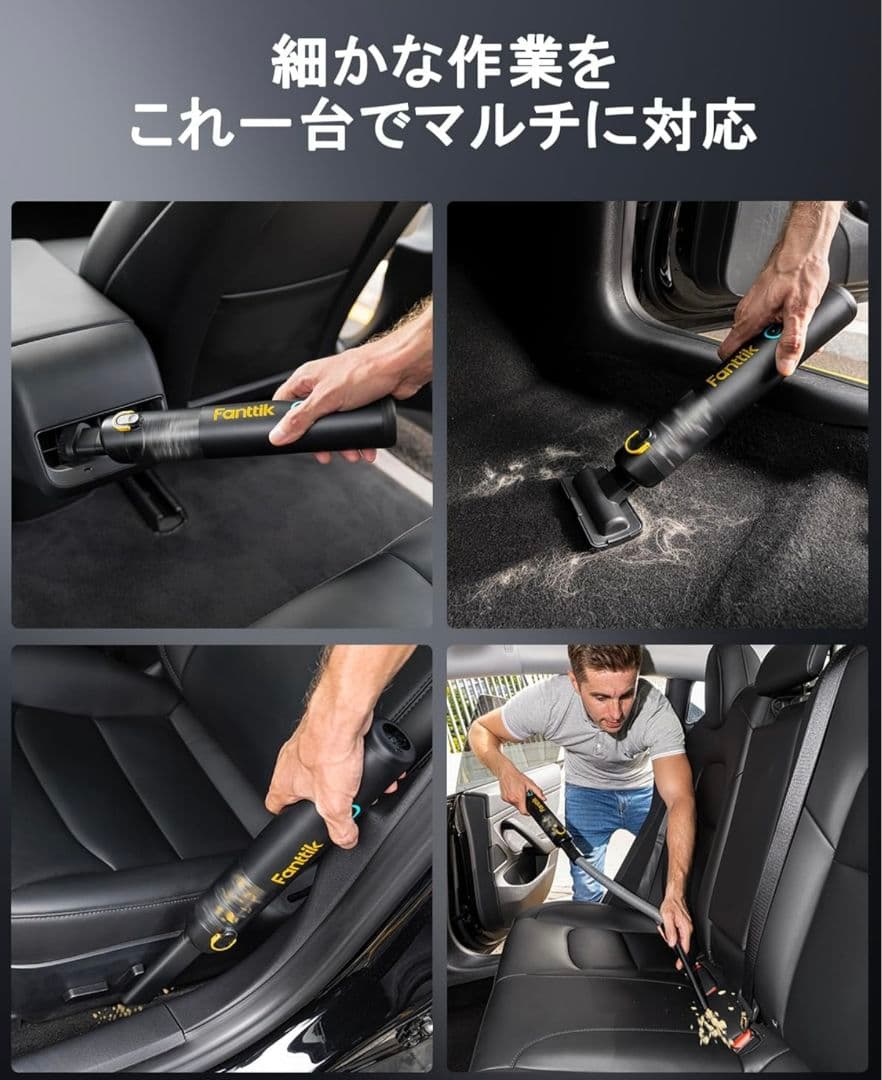 細かな作業を
これ一台でマルチに対応

Fanttik

Fanttik

Fanttik