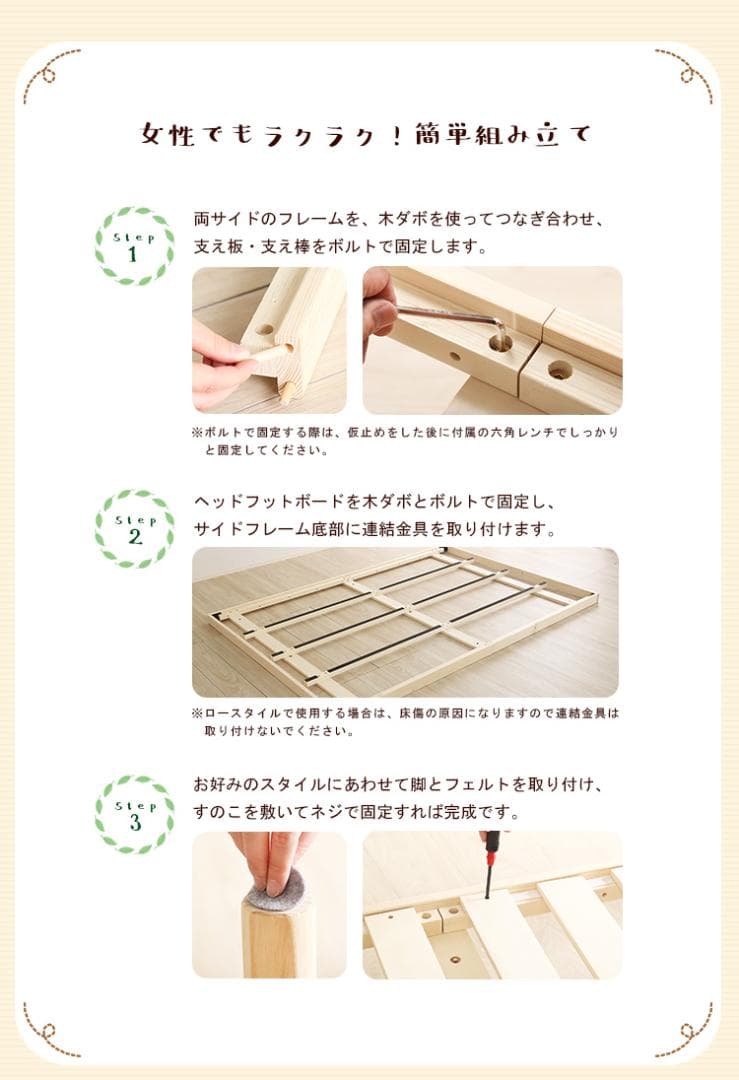 女性でもラクラク！簡単組み立て

Step 1

両サイドのフレームを、木ダボを使ってつなぎ合わせ、支え板・支え棒をボルトで固定します。

※ボルトで固定する際は、仮止めをした後に付属の六角レンチでしっかりと固定してください。

Step 2

ヘッドフットボードを木ダボとボルトで固定し、サイドフレーム底部に連結金具を取り付けます。

※ロースタイルで使用する場合は、床傷の原因になりますので連結金具は取り付けないでください。

Step 3

お好みのスタイルにあわせて脚とフェルトを取り付け、すのこを敷いてネジで固定すれば完成です。