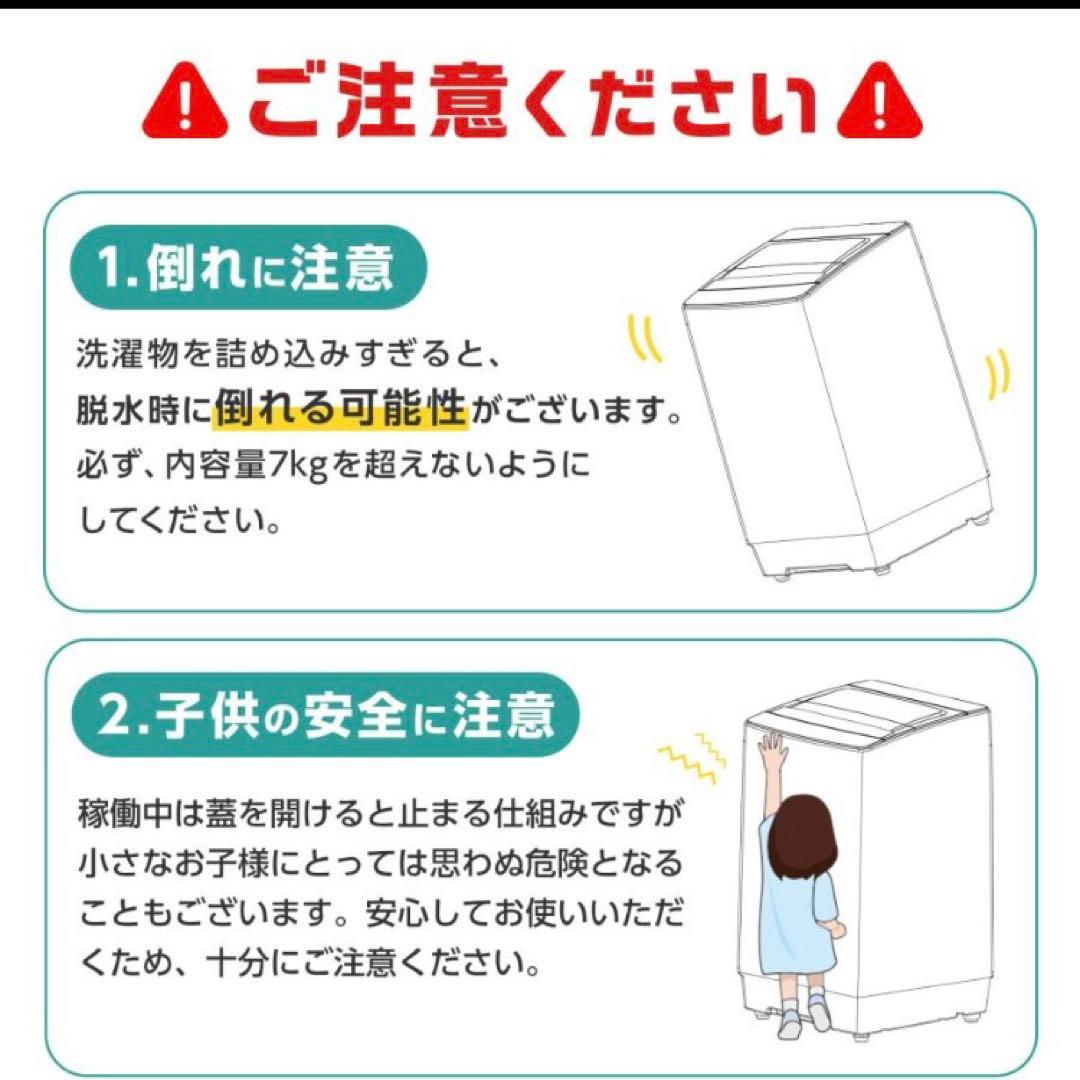 ご注意ください

1.倒れに注意

洗濯物を詰め込みすぎると、脱水時に倒れる可能性がございます。必ず、内容量7kgを超えないようにしてください。

2.子供の安全に注意

稼働中は蓋を開けると止まる仕組みですが小さなお子様にとっては思わぬ危険となることもございます。安心してお使いいただくため、十分にご注意ください。