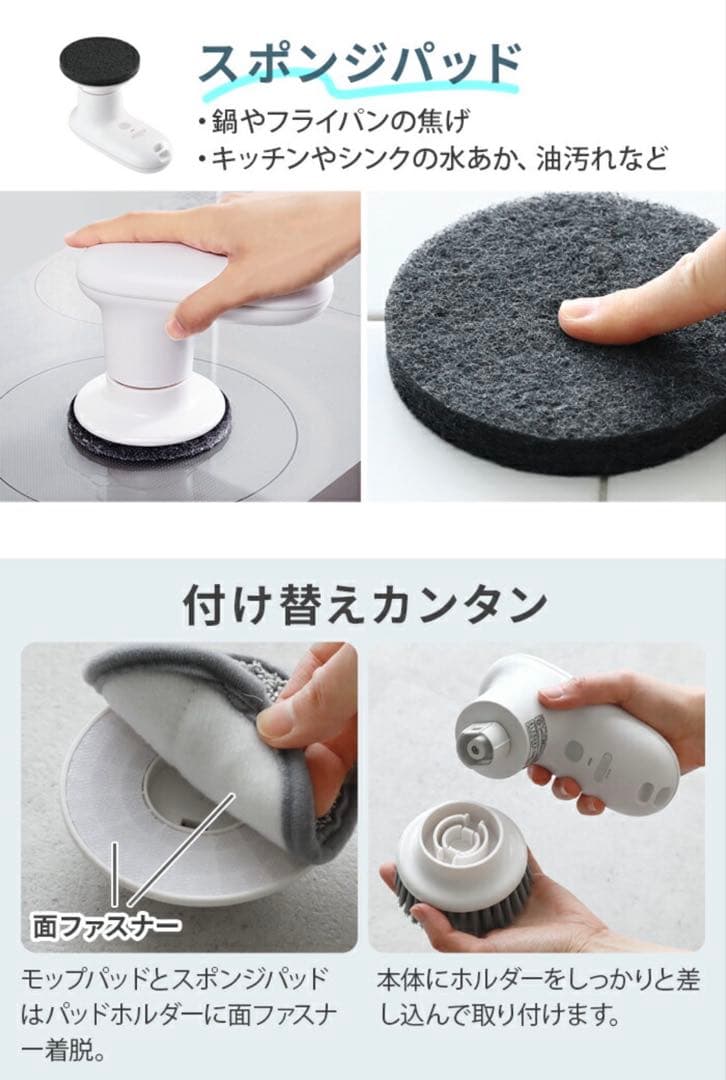 スポンジパッド

・鍋やフライパンの焦げ
・キッチンやシンクの水あか、油汚れなど

付け替えカンタン

面ファスナー

モップパッドとスポンジパッドはパッドホルダーに面ファスナー着脱。

本体にホルダーをしっかりと差し込んで取り付けます。