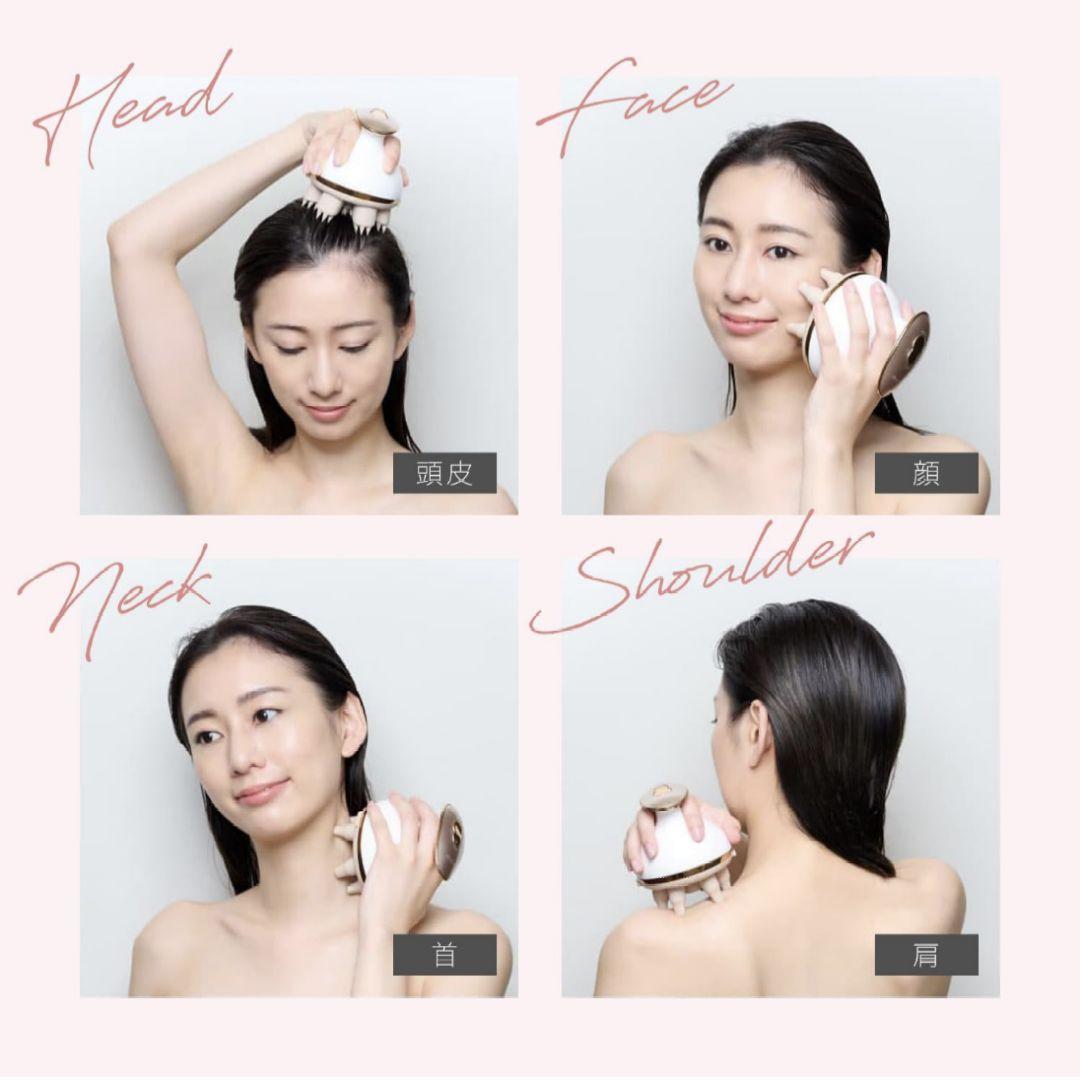 Head

頭皮

Face

顔

Neck

首

Shoulder

肩