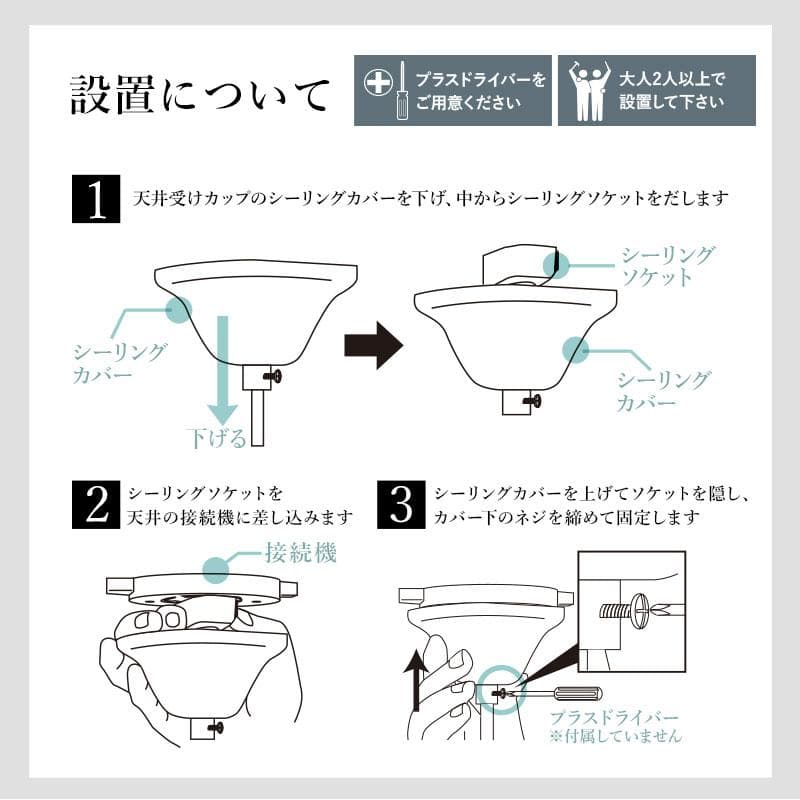 設置について

プラスドライバーをご用意ください

大人2人以上で設置して下さい

1 天井受けカップのシーリングカバーを下げ、中からシーリングソケットをだします

シーリングカバー

下げる

シーリングソケット

シーリングカバー

2 シーリングソケットを天井の接続機に差し込みます

接続機

3 シーリングカバーを上げてソケットを隠し、カバー下のネジを締めて固定します

プラスドライバー
※付属していません