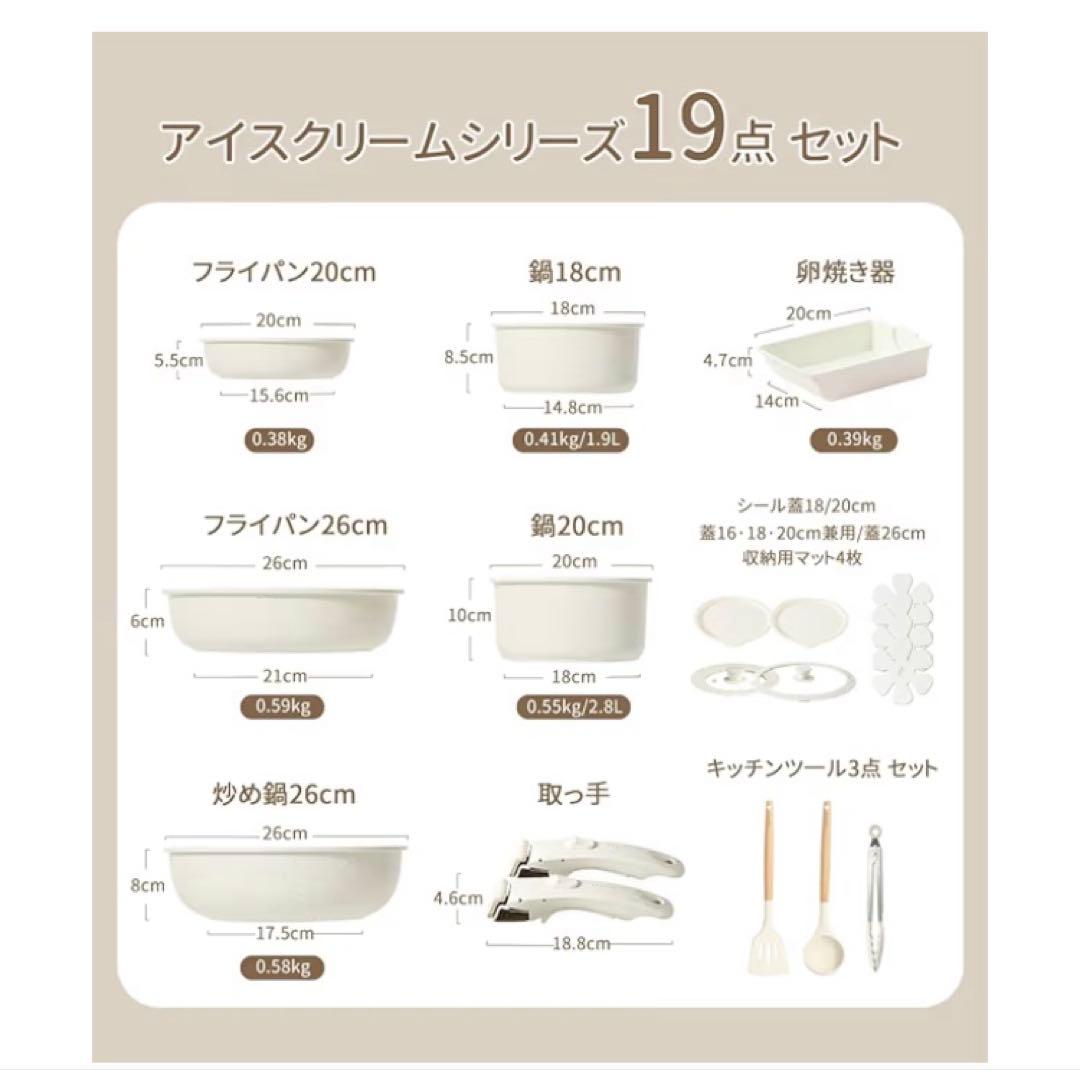 アイスクリームシリーズ19点 セット

フライパン20cm

20cm

5.5cm

15.6cm

0.38kg

鍋18cm

18cm

8.5cm

14.8cm

0.41kg/1.9L

卵焼き器

20cm

4.7cm

14cm

0.39kg

フライパン26cm

26cm

6cm

21cm

0.59kg

鍋20cm

20cm

10cm

18cm

0.55kg/2.8L

シール蓋18/20cm
蓋16・18・20cm兼用/蓋26cm
収納用マット4枚

炒め鍋26cm

26cm

8cm

17.5cm

0.58kg

取っ手

4.6cm

18.8cm

キッチンツール3点 セット