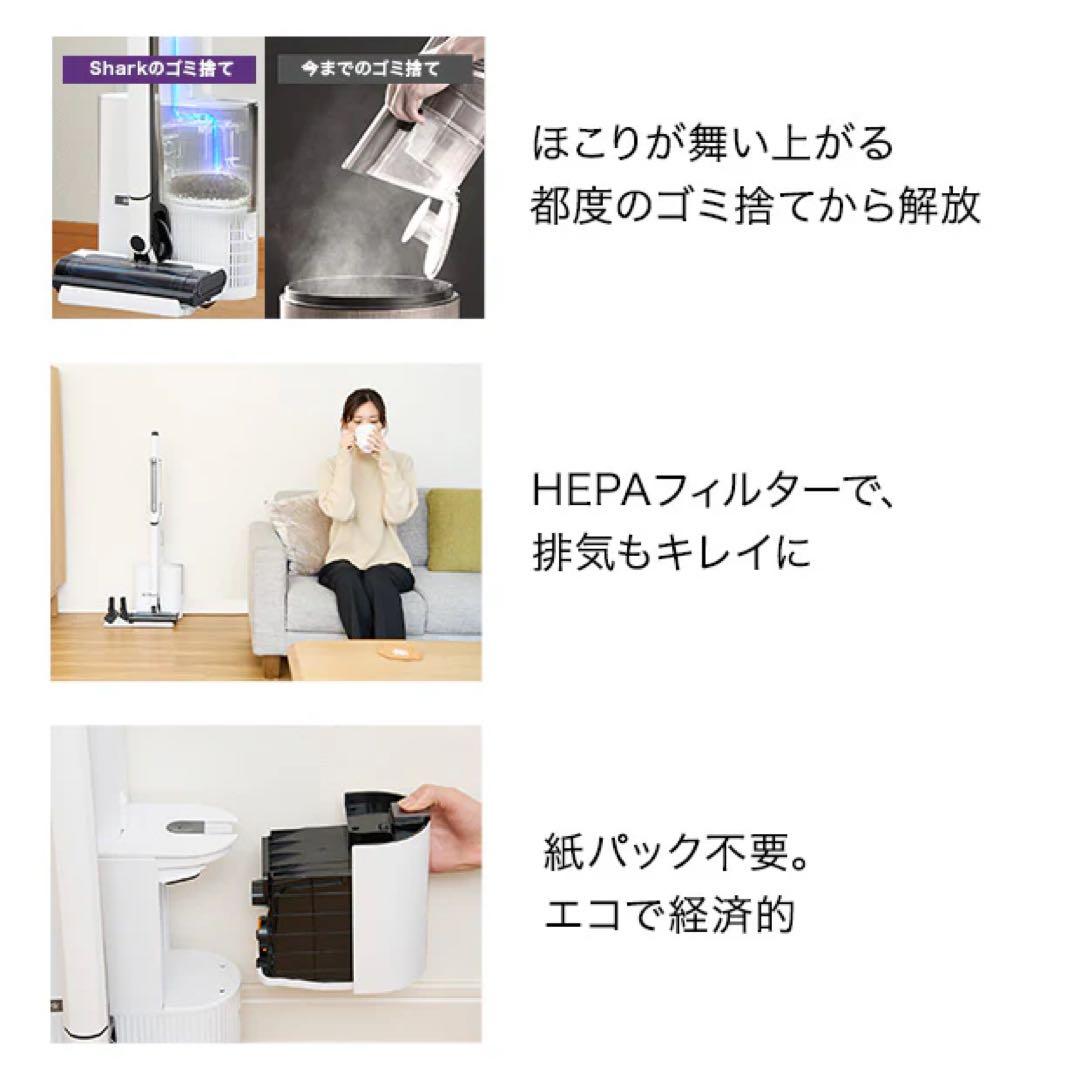 Sharkのゴミ捨て

今までのゴミ捨て

ほこりが舞い上がる
都度のゴミ捨てから解放

HEPAフィルターで、
排気もキレイに

紙パック不要。
エコで経済的