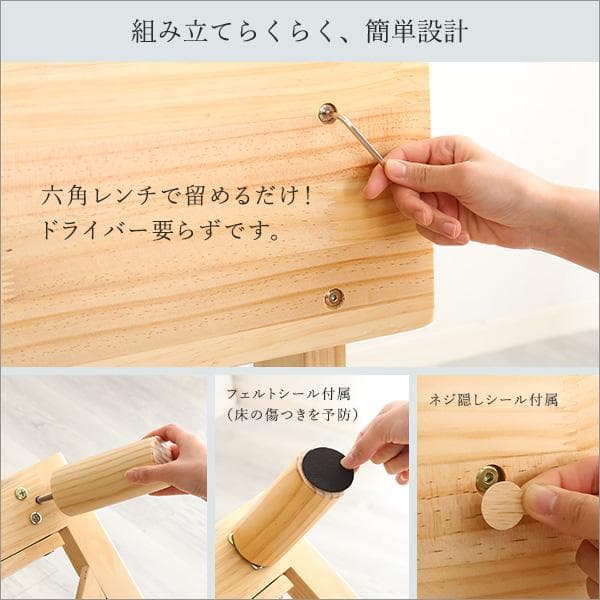 組み立てらくらく、簡単設計

六角レンチで留めるだけ！
ドライバー要らずです。

フェルトシール付属
（床の傷つきを予防）

ネジ隠しシール付属