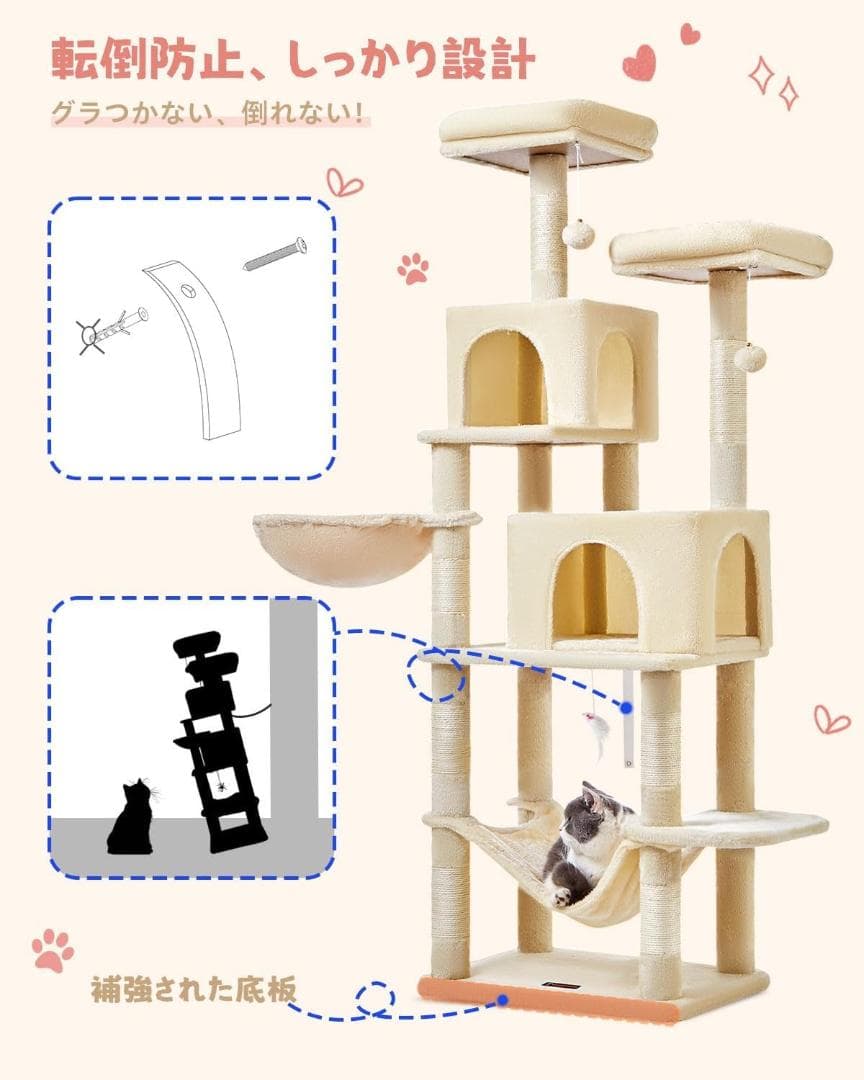 転倒防止、しっかり設計

グラつかない、倒れない!

補強された底板