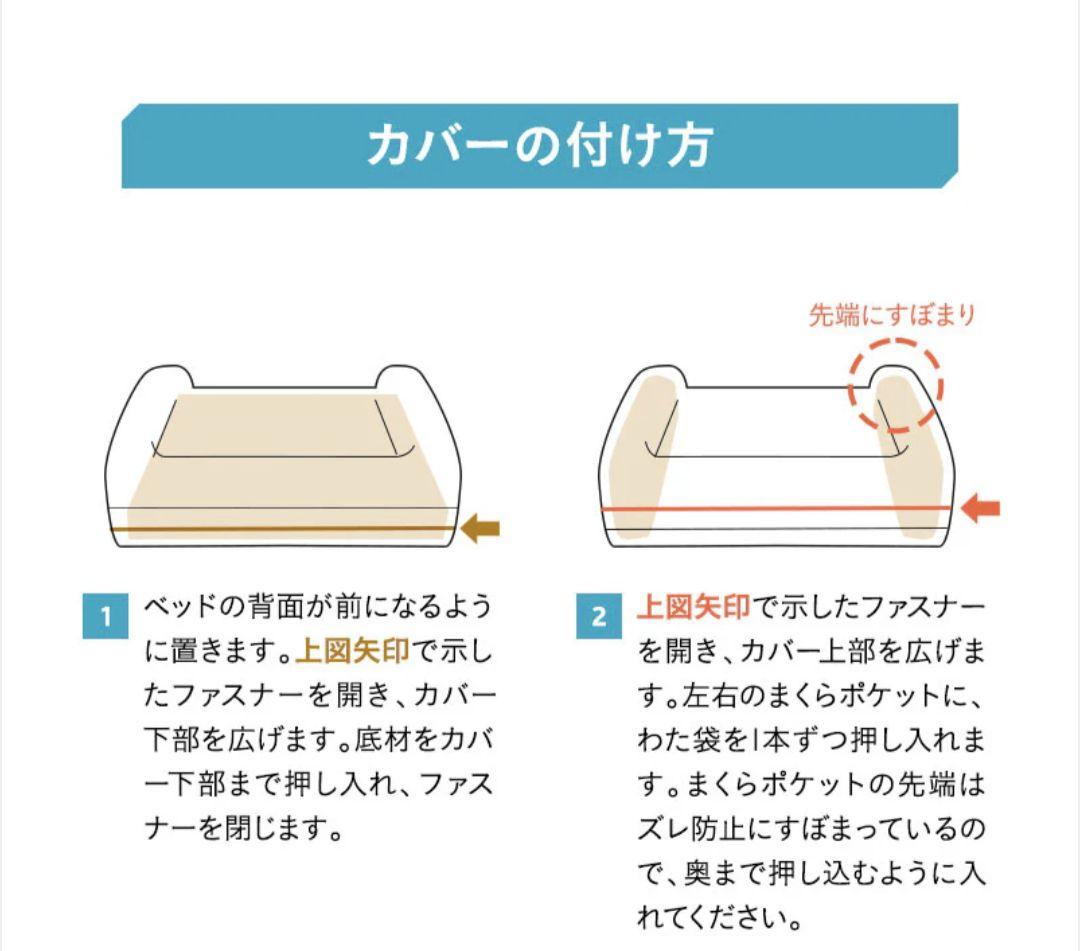 カバーの付け方

先端にすぼまり

1 ベッドの背面が前になるように置きます。上図矢印で示したファスナーを開き、カバー下部を広げます。底材をカバー下部まで押し入れ、ファスナーを閉じます。

2 上図矢印で示したファスナーを開き、カバー上部を広げます。左右のまくらポケットに、わた袋を1本ずつ押し入れます。まくらポケットの先端はズレ防止にすぼまっているので、奥まで押し込むように入れてください。