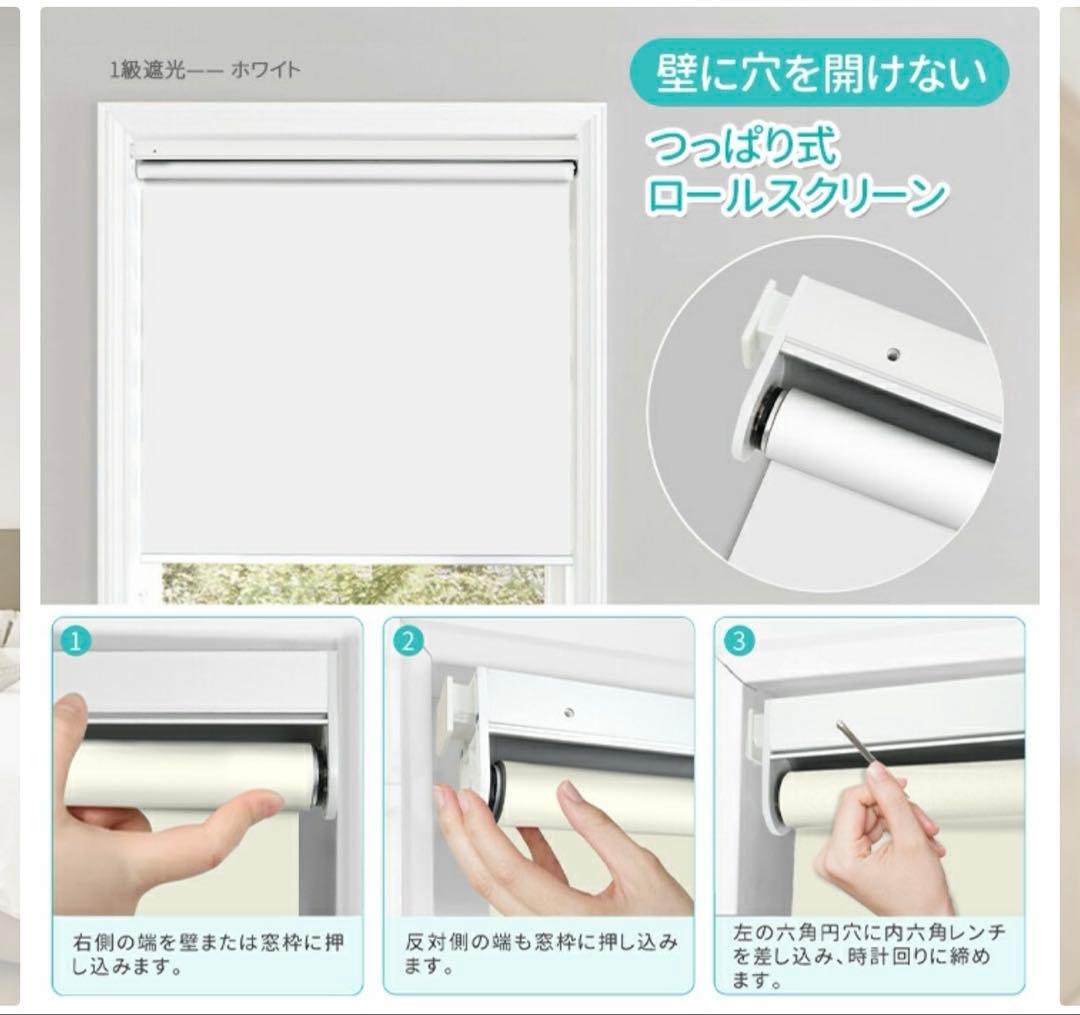 1級遮光—— ホワイト

壁に穴を開けない

つっぱり式
ロールスクリーン

1

右側の端を壁または窓枠に押し込みます。

2

反対側の端も窓枠に押し込みます。

3

左の六角円穴に内六角レンチを差し込み、時計回りに締めます。