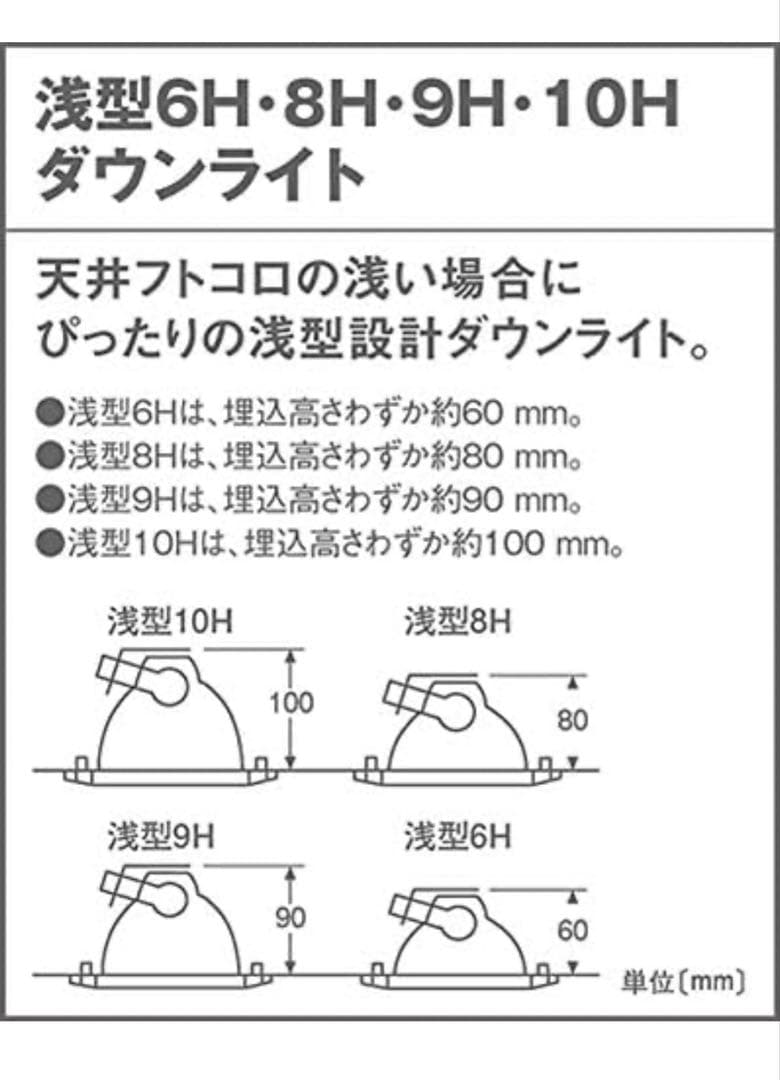 浅型6H・8H・9H・10H
ダウンライト

天井フトコロの浅い場合に
ぴったりの浅型設計ダウンライト。

●浅型6Hは、埋込高さわずか約60 mm。
●浅型8Hは、埋込高さわずか約80 mm。
●浅型9Hは、埋込高さわずか約90 mm。
●浅型10Hは、埋込高さわずか約100 mm。

浅型10H
100

浅型8H
80

浅型9H
90

浅型6H
60

単位〔mm〕