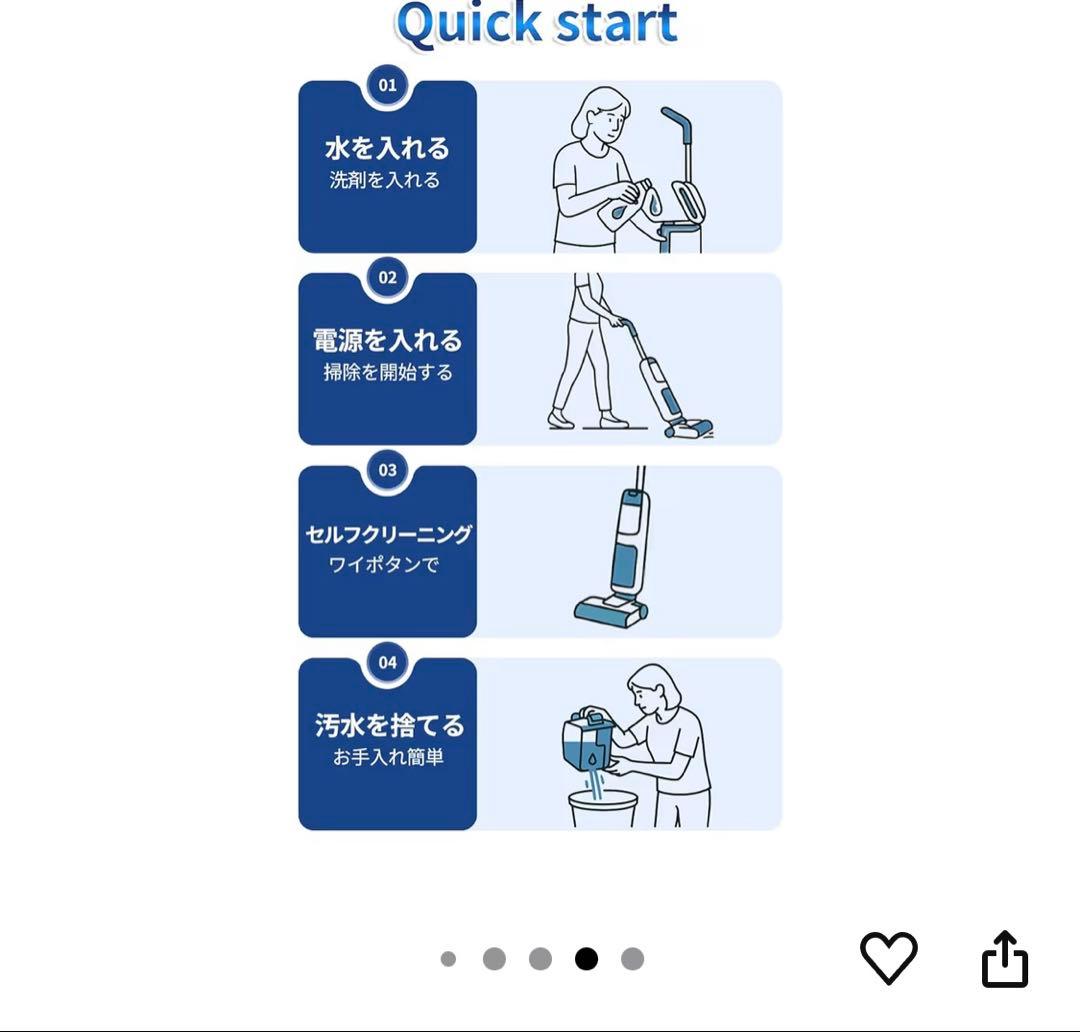 Quick start

01
水を入れる
洗剤を入れる

02
電源を入れる
掃除を開始する

03
セルフクリーニング
ワイポタンで

04
汚水を捨てる
お手入れ簡単