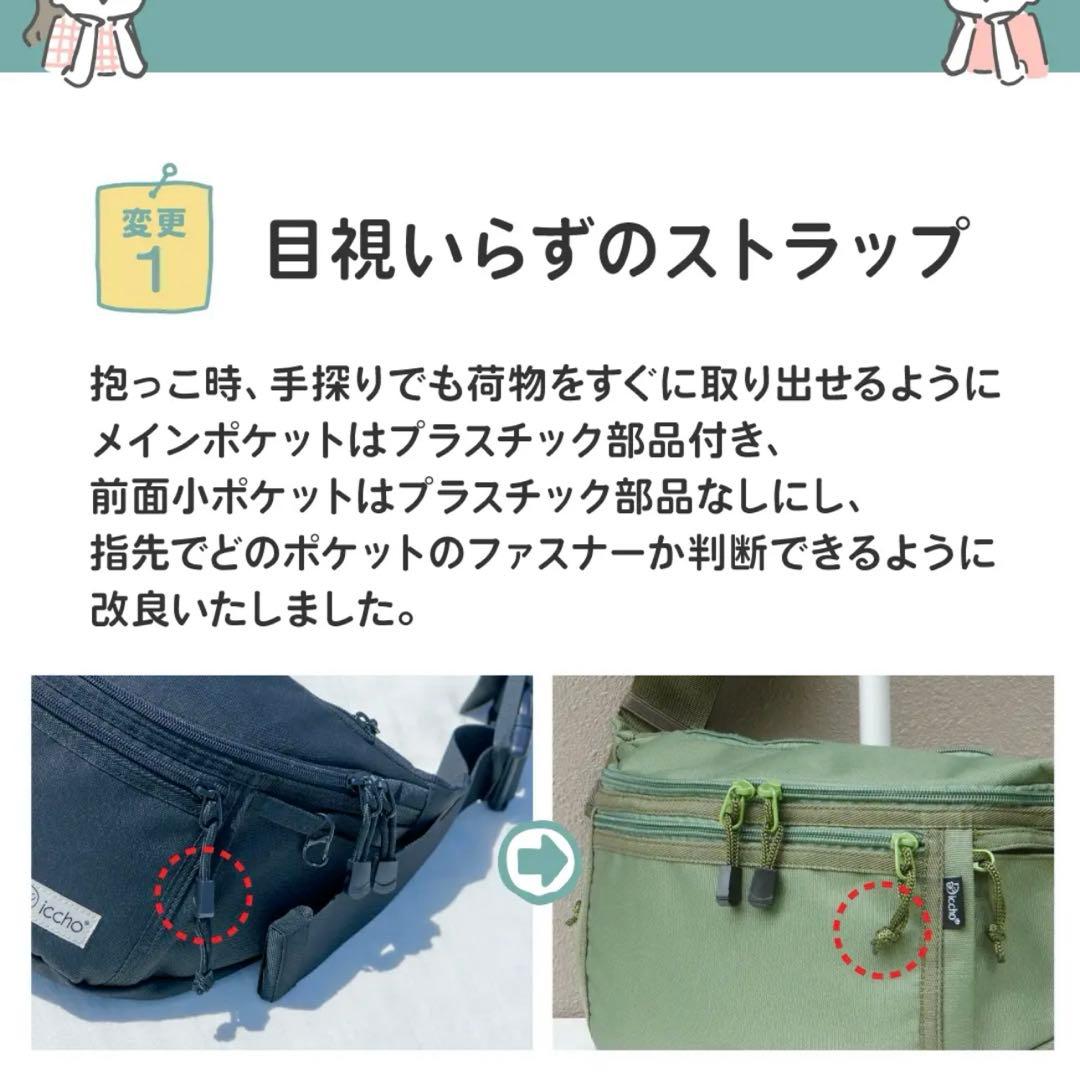 変更
1

目視いらずのストラップ

抱っこ時、手探りでも荷物をすぐに取り出せるように
メインポケットはプラスチック部品付き、
前面小ポケットはプラスチック部品なしにし、
指先でどのポケットのファスナーか判断できるように
改良いたしました。

iccho

iccho