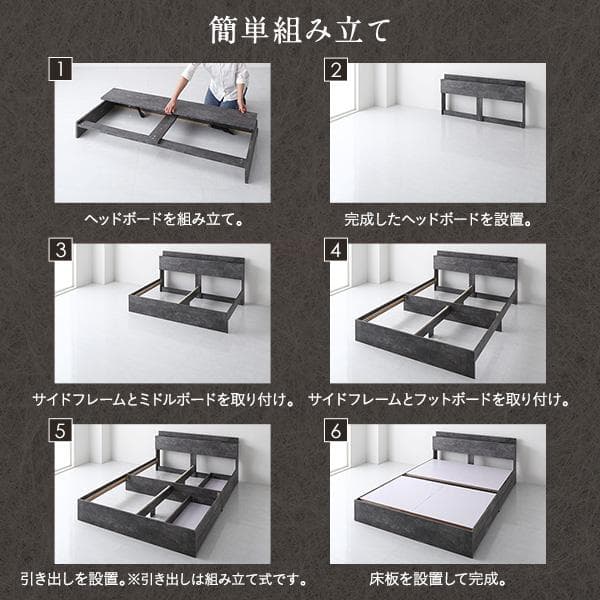 簡単組み立て

1

ヘッドボードを組み立て。

2

完成したヘッドボードを設置。

3

サイドフレームとミドルボードを取り付け。

4

サイドフレームとフットボードを取り付け。

5

引き出しを設置。※引き出しは組み立て式です。

6

床板を設置して完成。