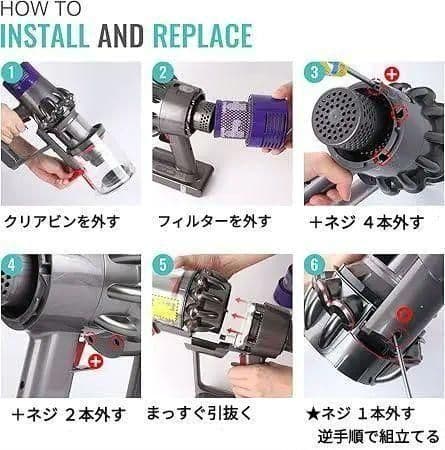 HOW TO
INSTALL AND REPLACE

1
クリアビンを外す

2
フィルターを外す

3
＋ネジ ４本外す

4
＋ネジ ２本外す

5
まっすぐ引抜く

6
★ネジ １本外す
逆手順で組立てる