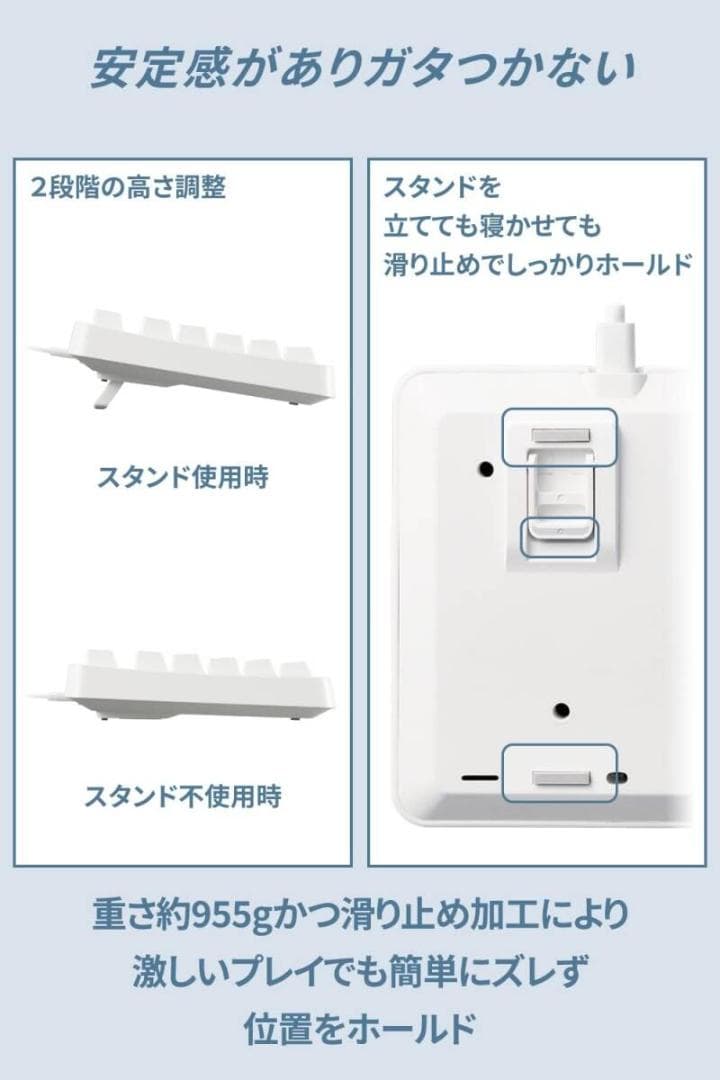 安定感がありガタつかない

2段階の高さ調整

スタンド使用時

スタンド不使用時

スタンドを
立てても寝かせても
滑り止めでしっかりホールド

重さ約955gかつ滑り止め加工により
激しいプレイでも簡単にズレず
位置をホールド