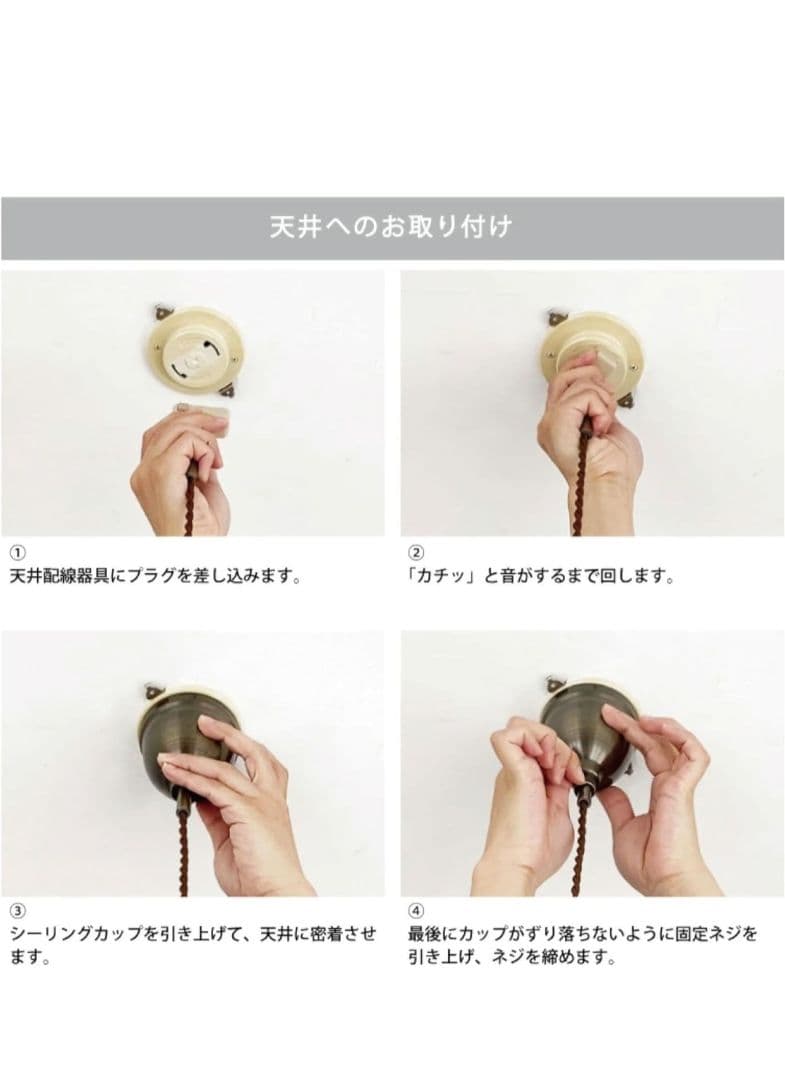 天井へのお取り付け

①
天井配線器具にプラグを差し込みます。

②
「カチッ」と音がするまで回します。

③
シーリングカップを引き上げて、天井に密着させます。

④
最後にカップがずり落ちないように固定ネジを引き上げ、ネジを締めます。